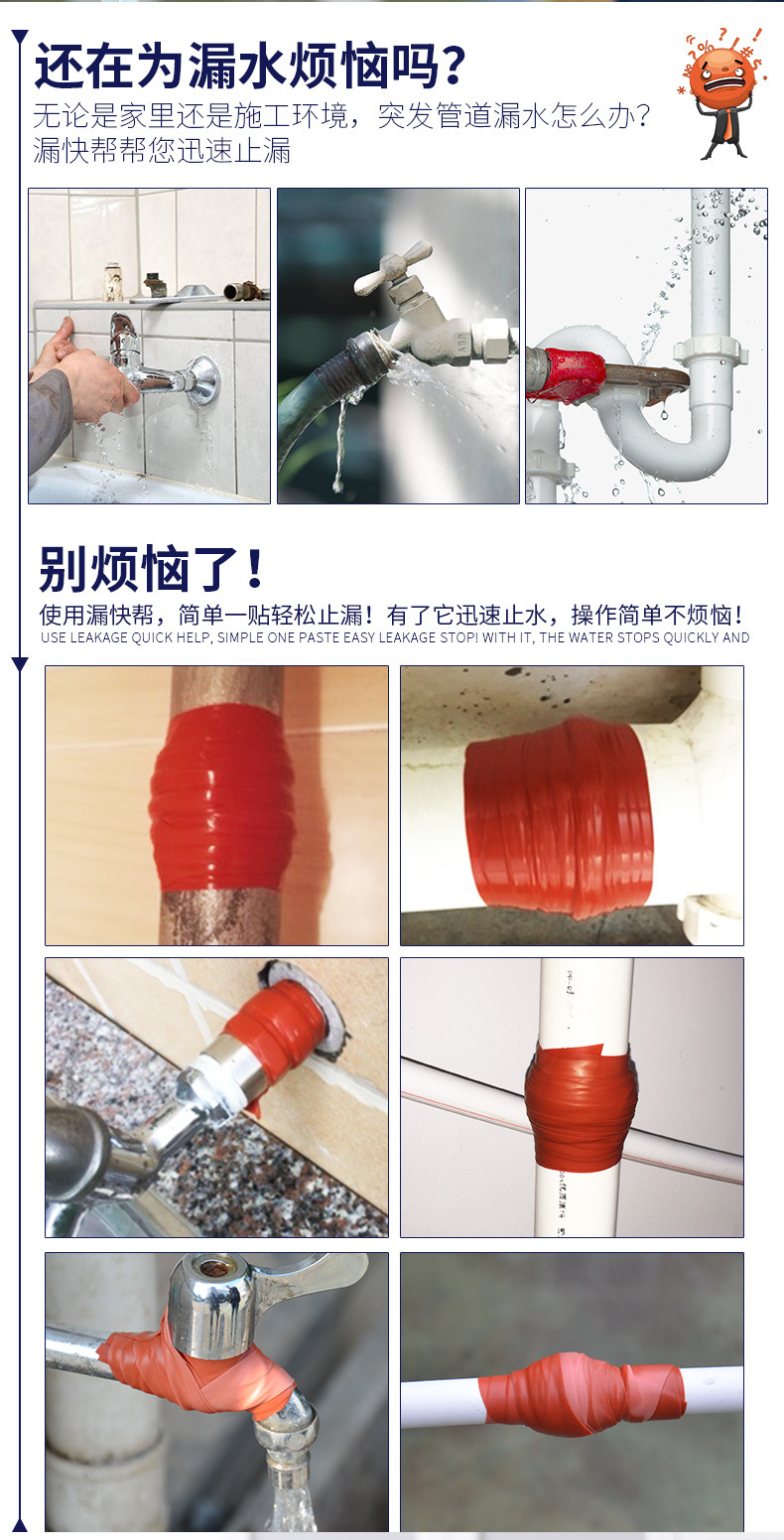 还在为漏水烦恼吗？

无论是家里还是施工环境，突发管道漏水怎么办？
漏快帮帮您迅速止漏

别烦恼了！

使用漏快帮，简单一贴轻松止漏！有了它迅速止水，操作简单不烦恼！
USE LEAKAGE QUICK HELP, SIMPLE ONE PASTE EASY LEAKAGE STOP! WITH IT, THE WATER STOPS QUICKLY AND