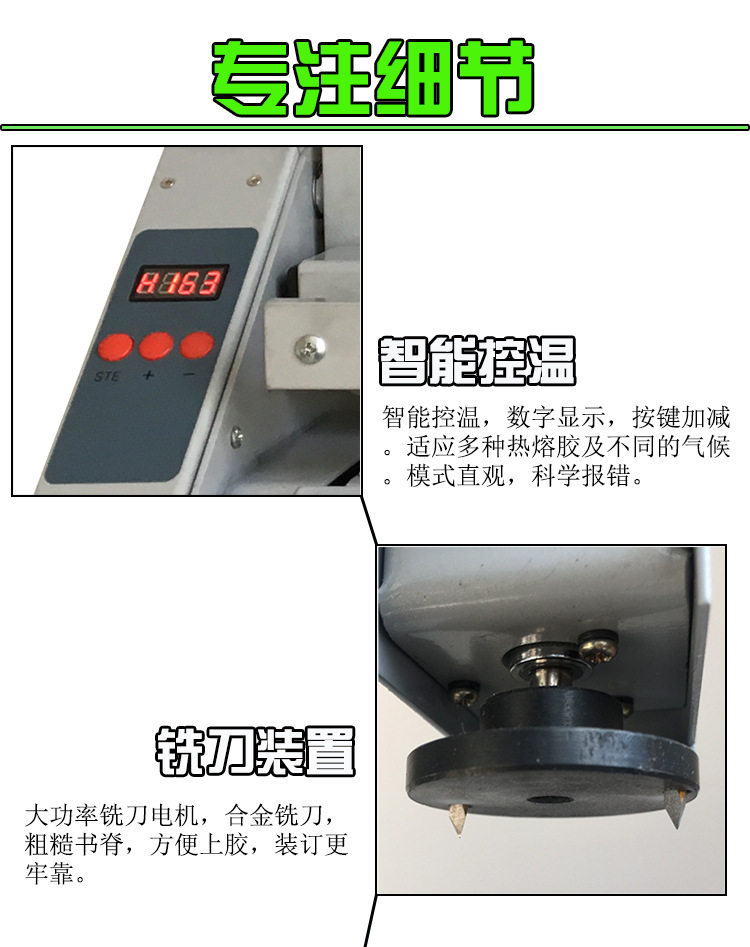 专注细节

H163

STE + −

智能控温

智能控温，数字显示，按键加减。适应多种热熔胶及不同的气候。模式直观，科学报错。

铣刀装置

大功率铣刀电机，合金铣刀，粗糙书脊，方便上胶，装订更牢靠。