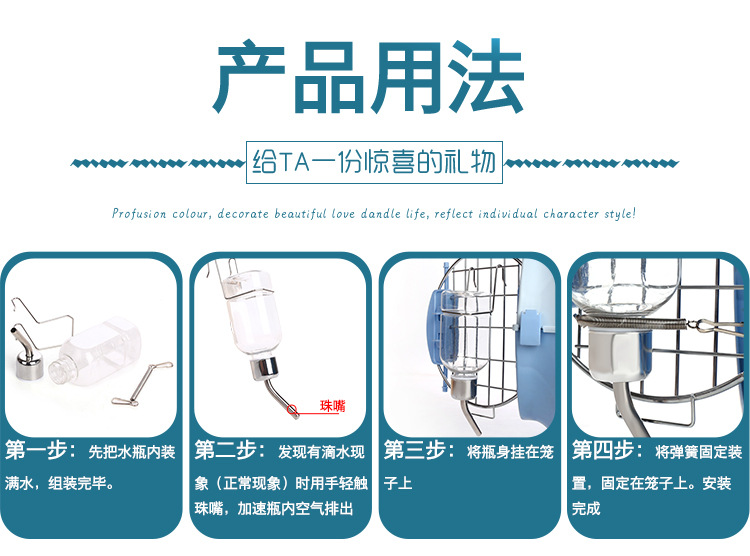 产品用法

给TA一份惊喜的礼物

Profusion colour, decorate beautiful love dandle life, reflect individual character style!

第一步：先把水瓶内装满水，组装完毕。

珠嘴

第二步：发现有滴水现象（正常现象）时用手轻触珠嘴，加速瓶内空气排出

第三步：将瓶身挂在笼子上

第四步：将弹簧固定装置，固定在笼子上。安装完成