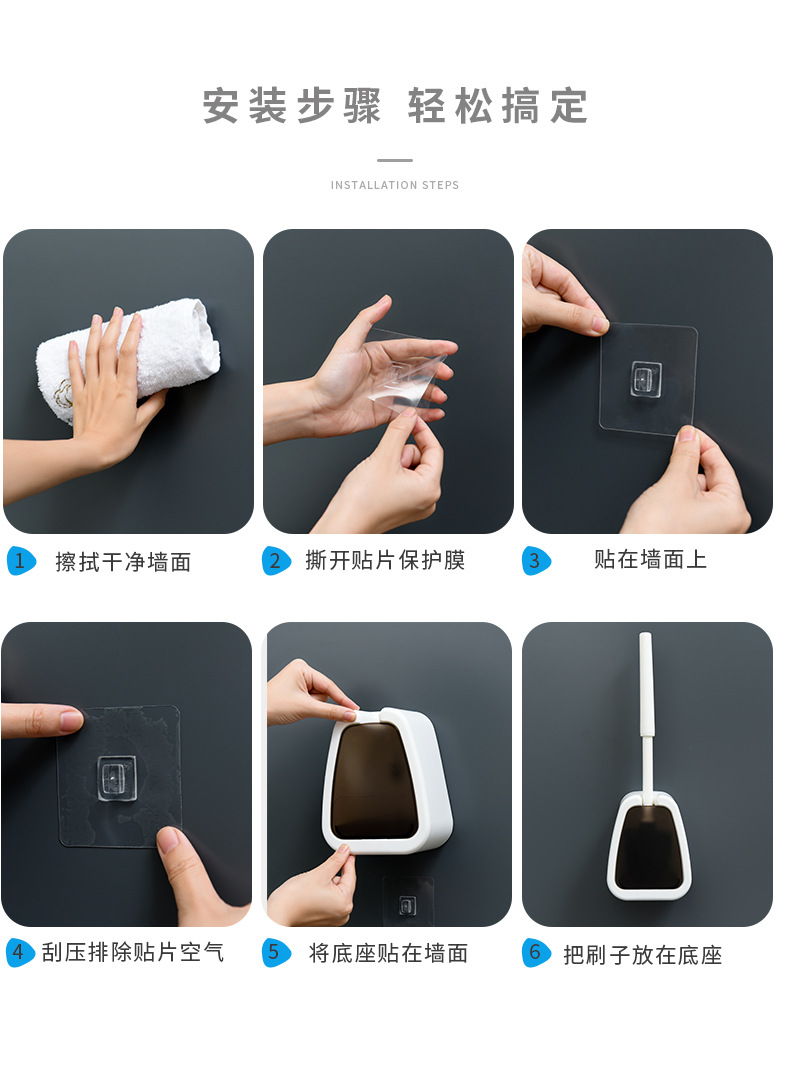 安装步骤 轻松搞定

INSTALLATION STEPS

1 擦拭干净墙面

2 撕开贴片保护膜

3 贴在墙面上

4 刮压排除贴片空气

5 将底座贴在墙面

6 把刷子放在底座