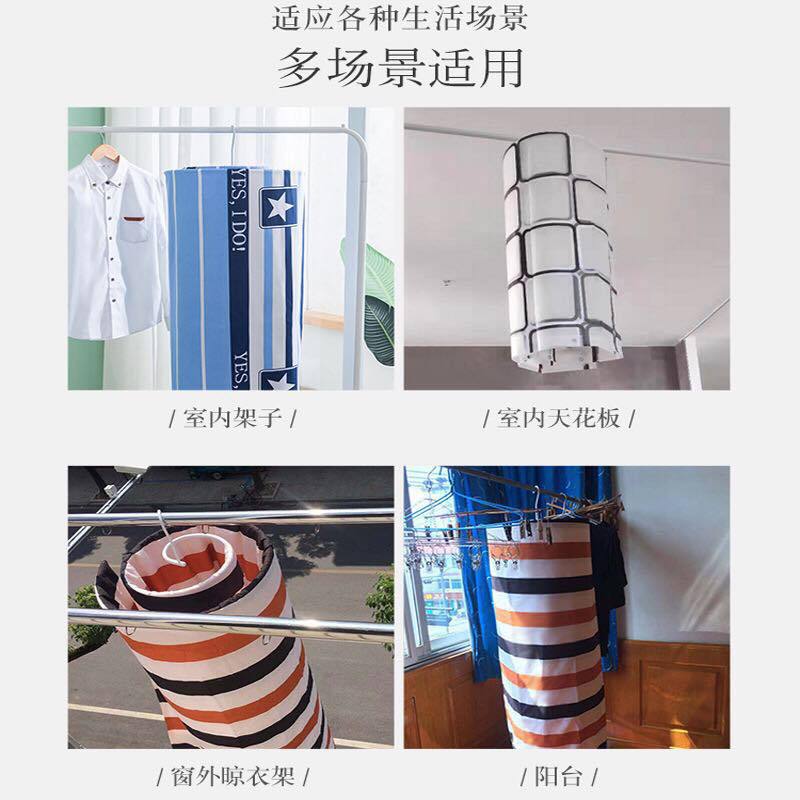 适应各种生活场景
多场景适用

YES, I DO!
YES,

/ 室内架子 /

/ 室内天花板 /

/ 窗外晾衣架 /

/ 阳台 /