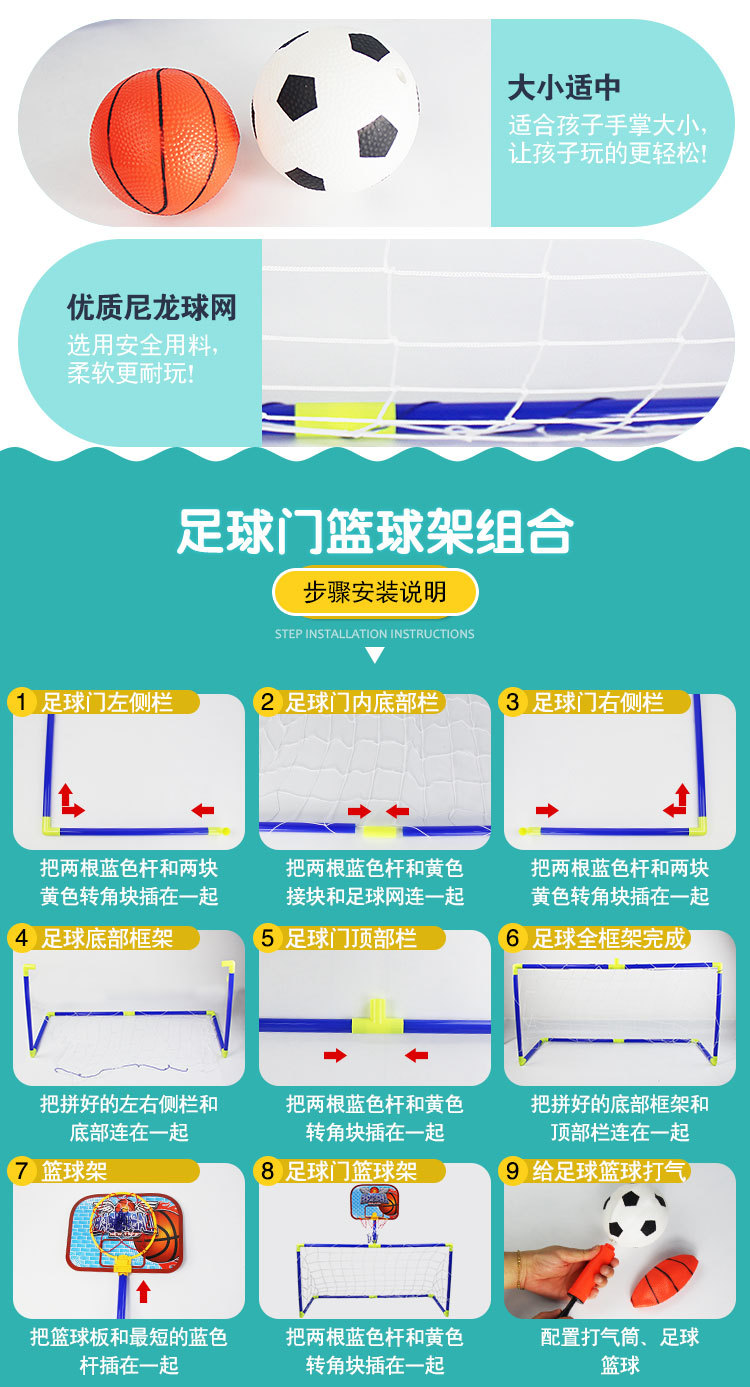 大小适中
适合孩子手掌大小，让孩子玩的更轻松！

优质尼龙球网
选用安全用料，柔软更耐玩！

足球门篮球架组合

步骤安装说明

STEP INSTALLATION INSTRUCTIONS

1 足球门左侧栏
把两根蓝色杆和两块黄色转角块插在一起

2 足球门内底部栏
把两根蓝色杆和黄色接块和足球网连一起

3 足球门右侧栏
把两根蓝色杆和两块黄色转角块插在一起

4 足球底部框架
把拼好的左右侧栏和底部连在一起

5 足球门顶部栏
把两根蓝色杆和黄色转角块插在一起

6 足球全框架完成
把拼好的底部框架和顶部栏连在一起

7 篮球架
把篮球板和最短的蓝色杆插在一起

8 足球门篮球架
把两根蓝色杆和黄色转角块插在一起

9 给足球篮球打气
配置打气筒、足球篮球