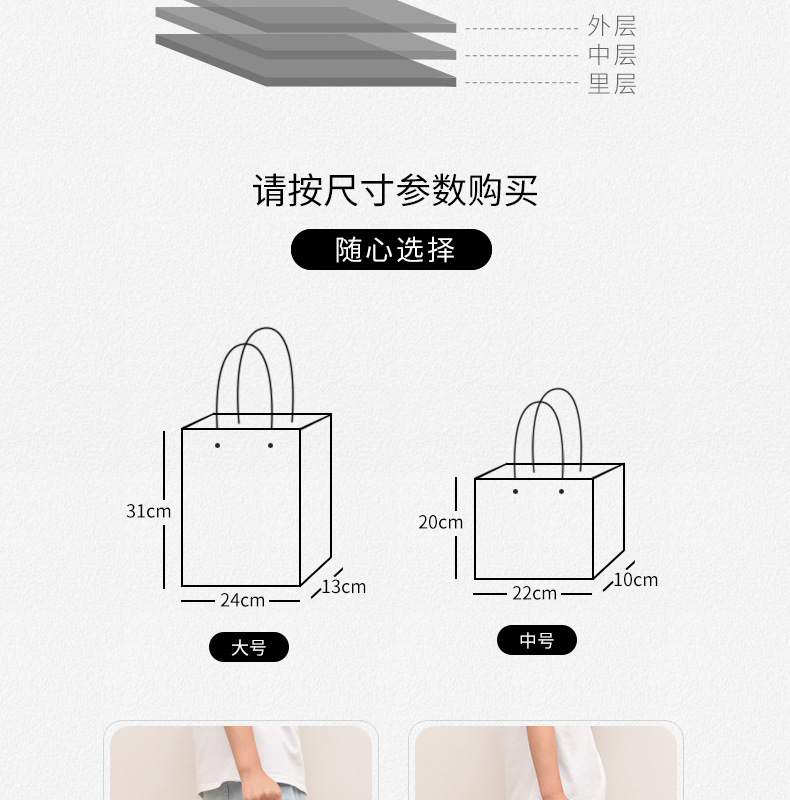 外层
中层
里层

请按尺寸参数购买

随心选择

31cm
24cm
13cm

大号

20cm
22cm
10cm

中号