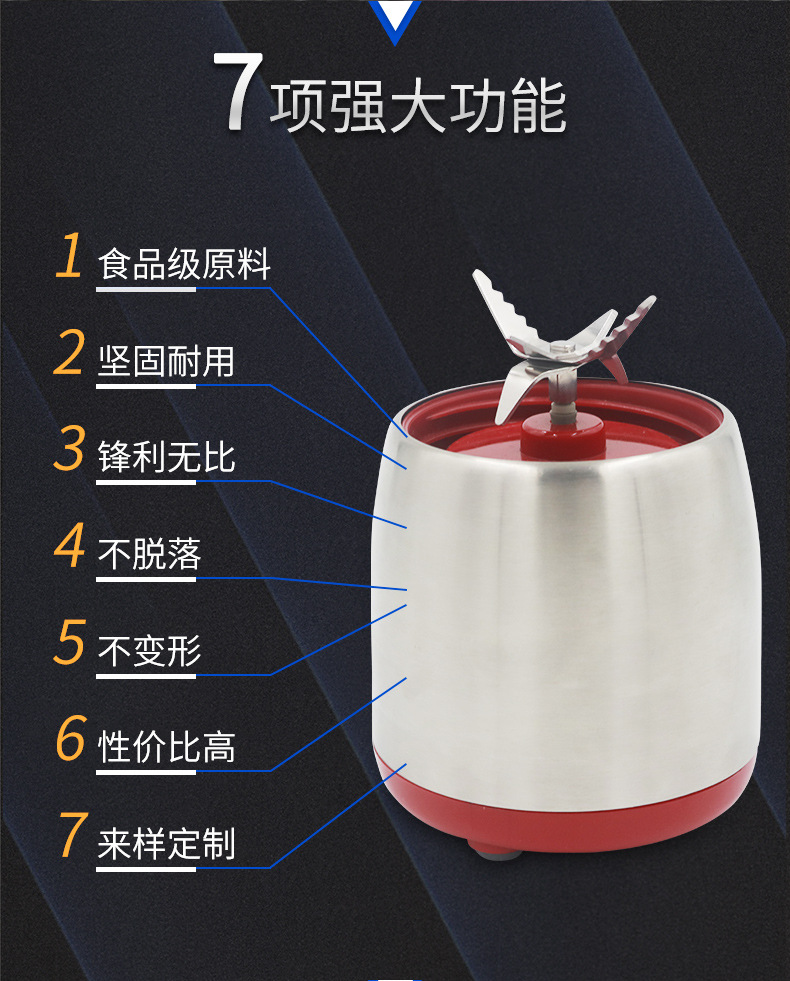 7项强大功能

1 食品级原料

2 坚固耐用

3 锋利无比

4 不脱落

5 不变形

6 性价比高

7 来样定制