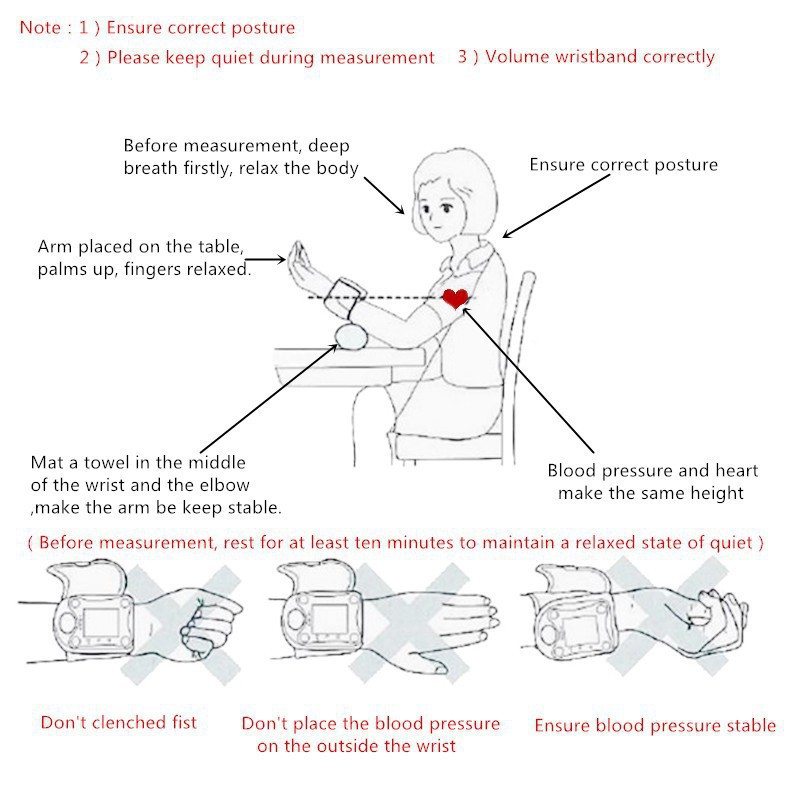 Note : 1 ) Ensure correct posture
2 ) Please keep quiet during measurement 3 ) Volume wristband correctly

Before measurement, deep breath firstly, relax the body

Ensure correct posture

Arm placed on the table, palms up, fingers relaxed.

Mat a towel in the middle of the wrist and the elbow ,make the arm be keep stable.

Blood pressure and heart make the same height

( Before measurement, rest for at least ten minutes to maintain a relaxed state of quiet )

Don't clenched fist

Don't place the blood pressure on the outside the wrist

Ensure blood pressure stable