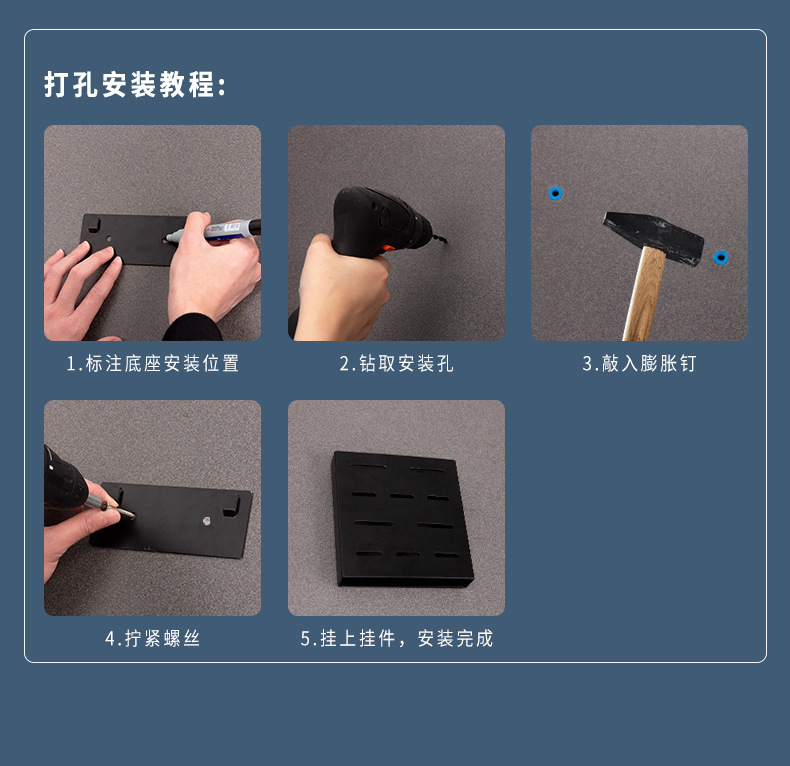 打孔安装教程:

1.标注底座安装位置

2.钻取安装孔

3.敲入膨胀钉

4.拧紧螺丝

5.挂上挂件，安装完成