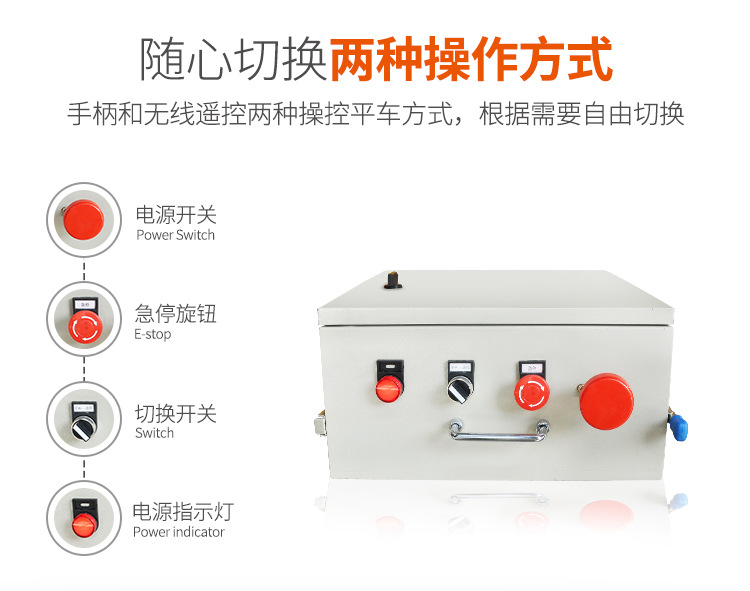 随心切换两种操作方式

手柄和无线遥控两种操控平车方式，根据需要自由切换

电源开关
Power Switch

急停旋钮
E-stop

切换开关
Switch

电源指示灯
Power indicator