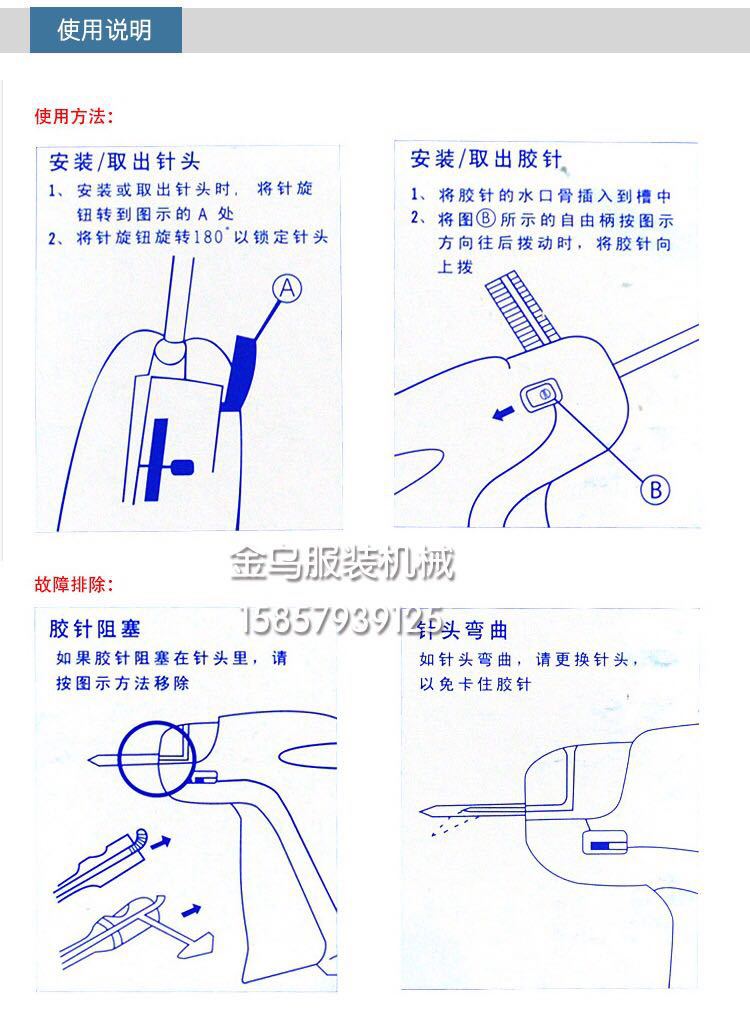 使用说明

使用方法：

安装/取出针头

1、安装或取出针头时，将针旋钮转到图示的 A 处

2、将针旋钮旋转180°以锁定针头

A

安装/取出胶针

1、将胶针的水口骨插入到槽中

2、将图Ⓑ所示的自由柄按图示方向往后拨动时，将胶针向上拨

B

金乌服装机械

15857939125

故障排除：

胶针阻塞

如果胶针阻塞在针头里，请按图示方法移除

针头弯曲

如针头弯曲，请更换针头，以免卡住胶针