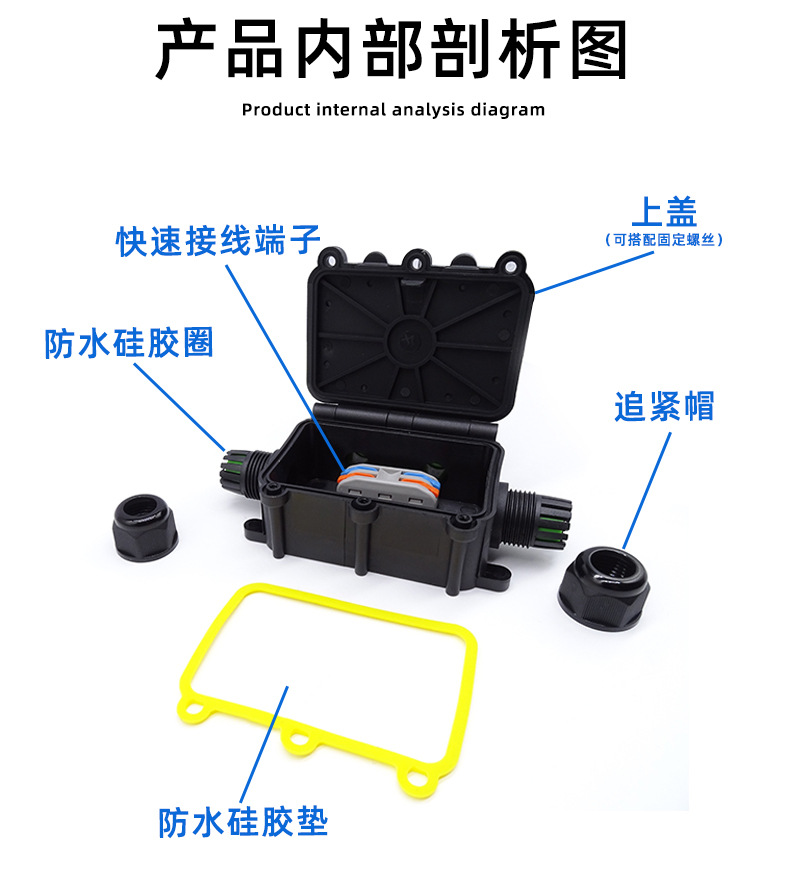 产品内部剖析图

Product internal analysis diagram

快速接线端子

上盖
（可搭配固定螺丝）

防水硅胶圈

追紧帽

防水硅胶垫