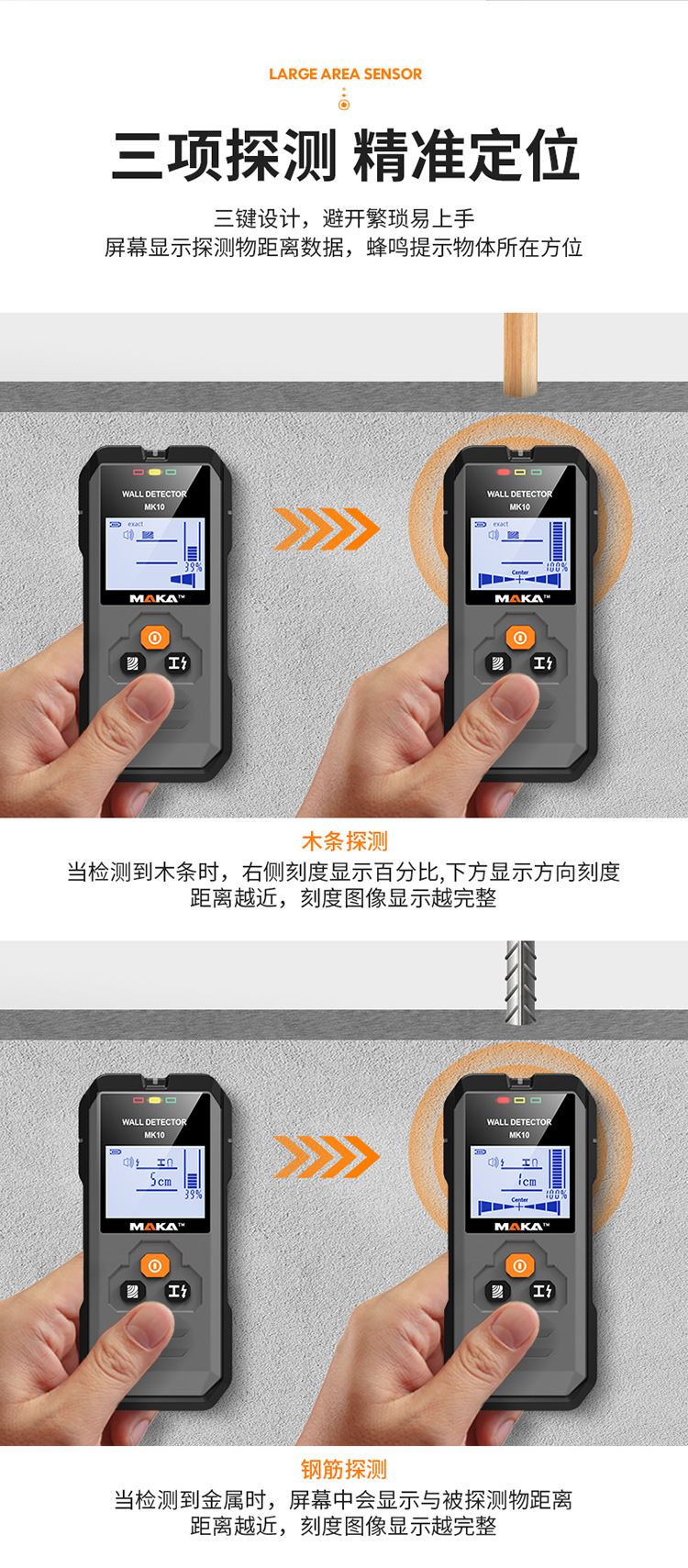 LARGE AREA SENSOR

三项探测 精准定位

三键设计，避开繁琐易上手
屏幕显示探测物距离数据，蜂鸣提示物体所在方位

WALL DETECTOR
MK10
exact
39%
MAKA™

WALL DETECTOR
MK10
exact
100%
Center
MAKA™

木条探测
当检测到木条时，右侧刻度显示百分比,下方显示方向刻度
距离越近，刻度图像显示越完整

WALL DETECTOR
MK10
5cm
39%
MAKA™

WALL DETECTOR
MK10
1cm
100%
Center
MAKA™

钢筋探测
当检测到金属时，屏幕中会显示与被探测物距离
距离越近，刻度图像显示越完整