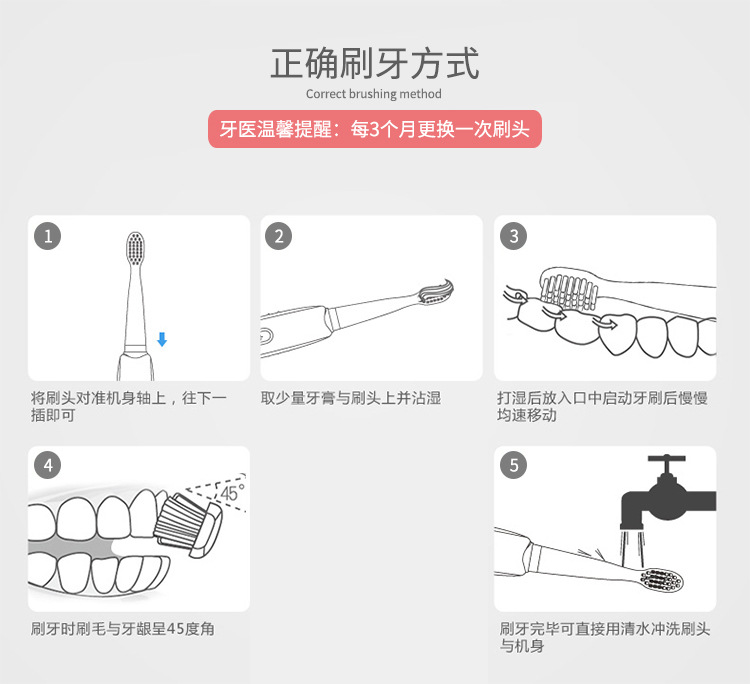 正确刷牙方式

Correct brushing method

牙医温馨提醒：每3个月更换一次刷头

1

将刷头对准机身轴上，往下一插即可

2

取少量牙膏与刷头上并沾湿

3

打湿后放入口中启动牙刷后慢慢均速移动

4

45°

刷牙时刷毛与牙龈呈45度角

5

刷牙完毕可直接用清水冲洗刷头与机身