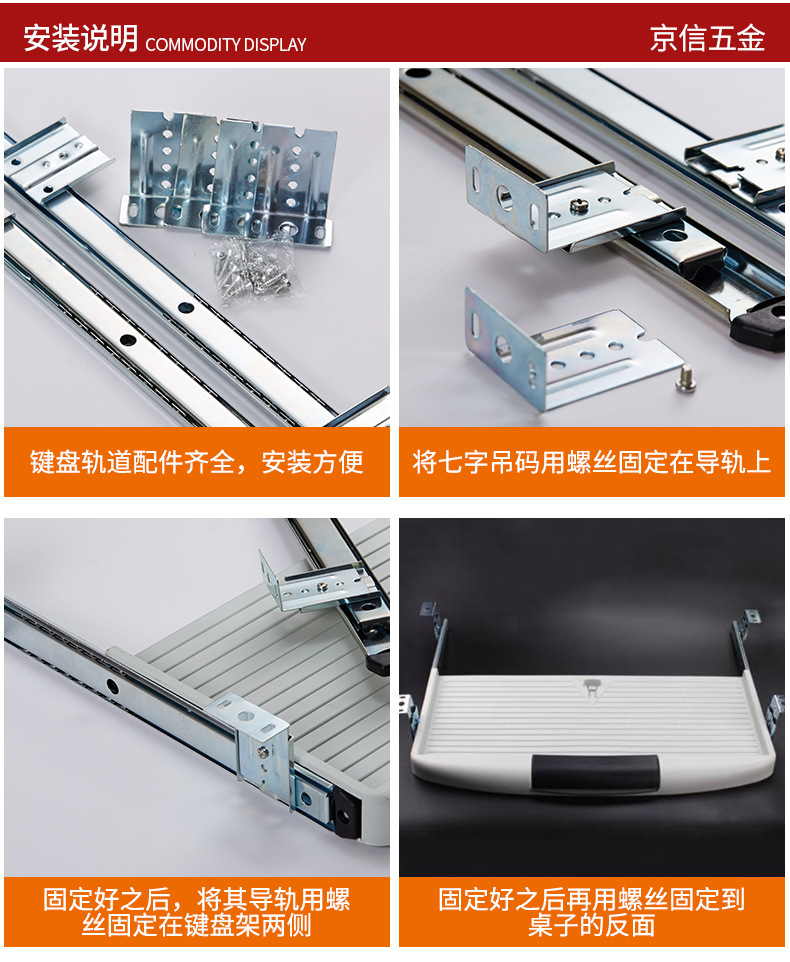 安装说明 COMMODITY DISPLAY

京信五金

键盘轨道配件齐全，安装方便

将七字吊码用螺丝固定在导轨上

固定好之后，将其导轨用螺丝固定在键盘架两侧

固定好之后再用螺丝固定到桌子的反面