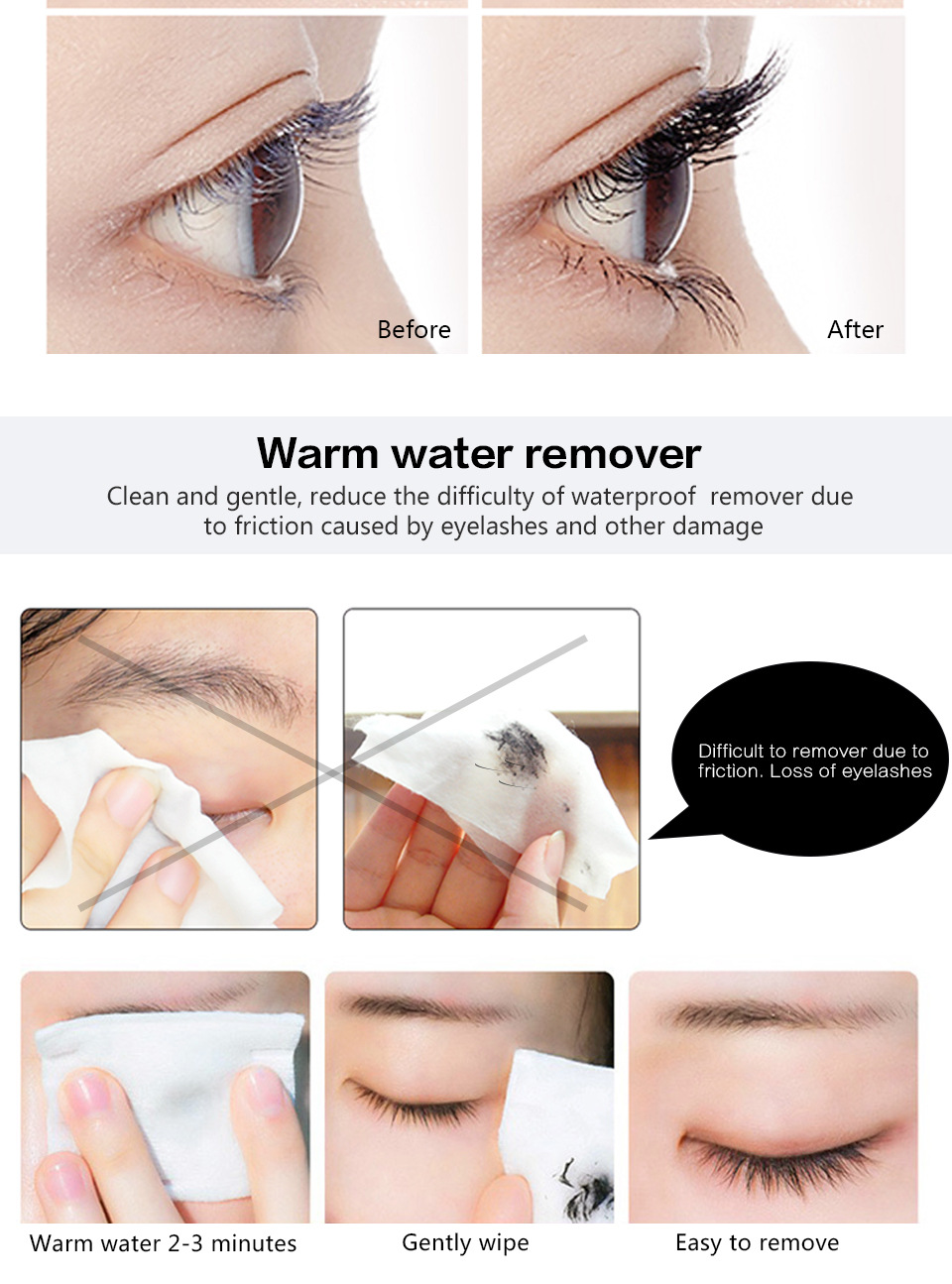 Before

After

Warm water remover

Clean and gentle, reduce the difficulty of waterproof remover due to friction caused by eyelashes and other damage

Difficult to remover due to friction. Loss of eyelashes

Warm water 2-3 minutes

Gently wipe

Easy to remove