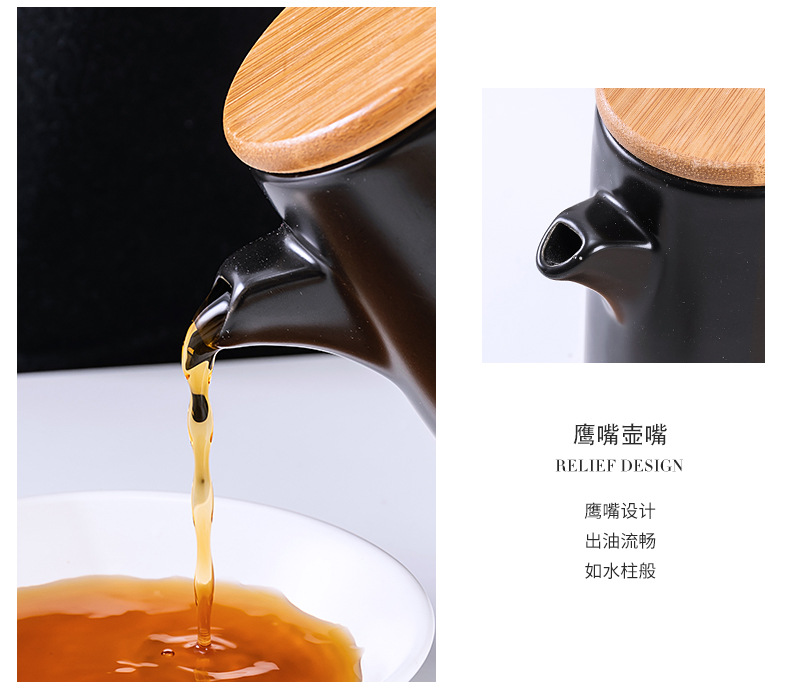 鹰嘴壶嘴
RELIEF DESIGN

鹰嘴设计
出油流畅
如水柱般