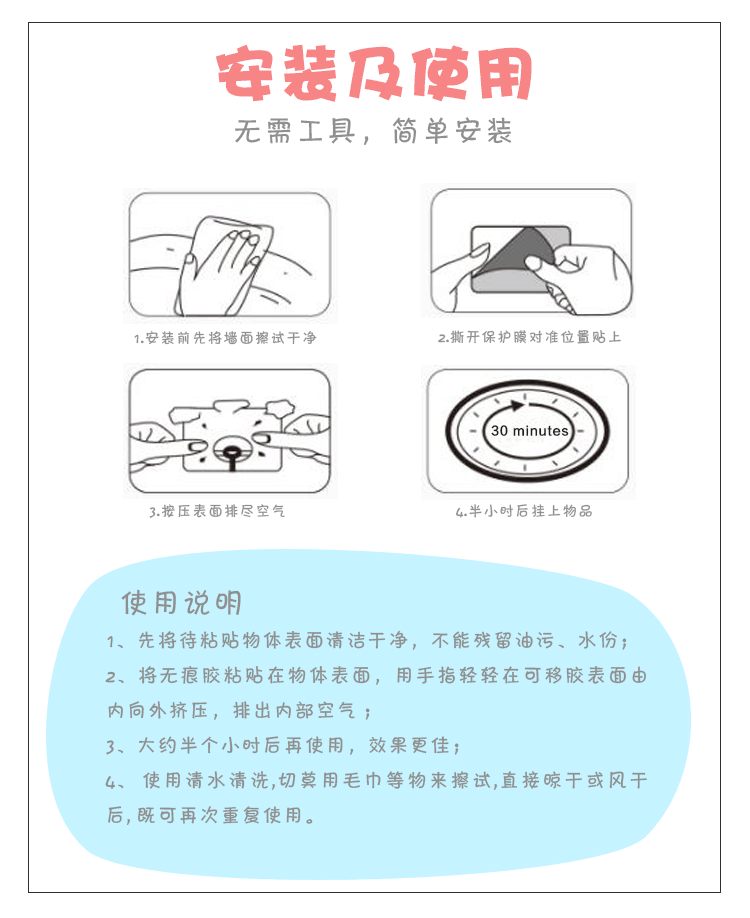 安装及使用

无需工具，简单安装

1.安装前先将墙面擦试干净

2.撕开保护膜对准位置贴上

3.按压表面排尽空气

30 minutes

4.半小时后挂上物品

使用说明

1、先将待粘贴物体表面清洁干净，不能残留油污、水份；

2、将无痕胶粘贴在物体表面，用手指轻轻在可移胶表面由内向外挤压，排出内部空气；

3、大约半个小时后再使用，效果更佳；

4、 使用清水清洗,切莫用毛巾等物来擦试,直接晾干或风干后,既可再次重复使用。