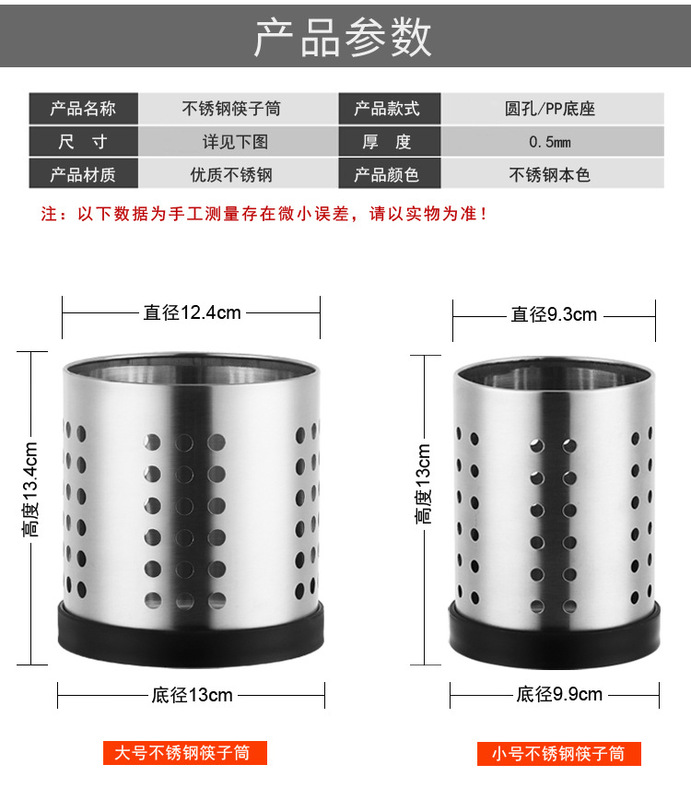 产品参数

| 产品名称 | 不锈钢筷子筒 | 产品款式 | 圆孔/PP底座 |
|---|---|---|---|
| 尺　寸 | 详见下图 | 厚　度 | 0.5mm |
| 产品材质 | 优质不锈钢 | 产品颜色 | 不锈钢本色 |

注：以下数据为手工测量存在微小误差，请以实物为准！

直径12.4cm
高度13.4cm
底径13cm
大号不锈钢筷子筒

直径9.3cm
高度13cm
底径9.9cm
小号不锈钢筷子筒