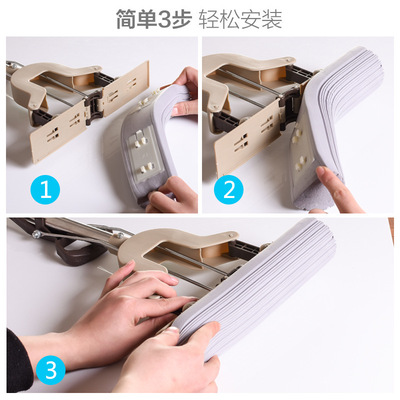 简单3步 轻松安装

1

2

3