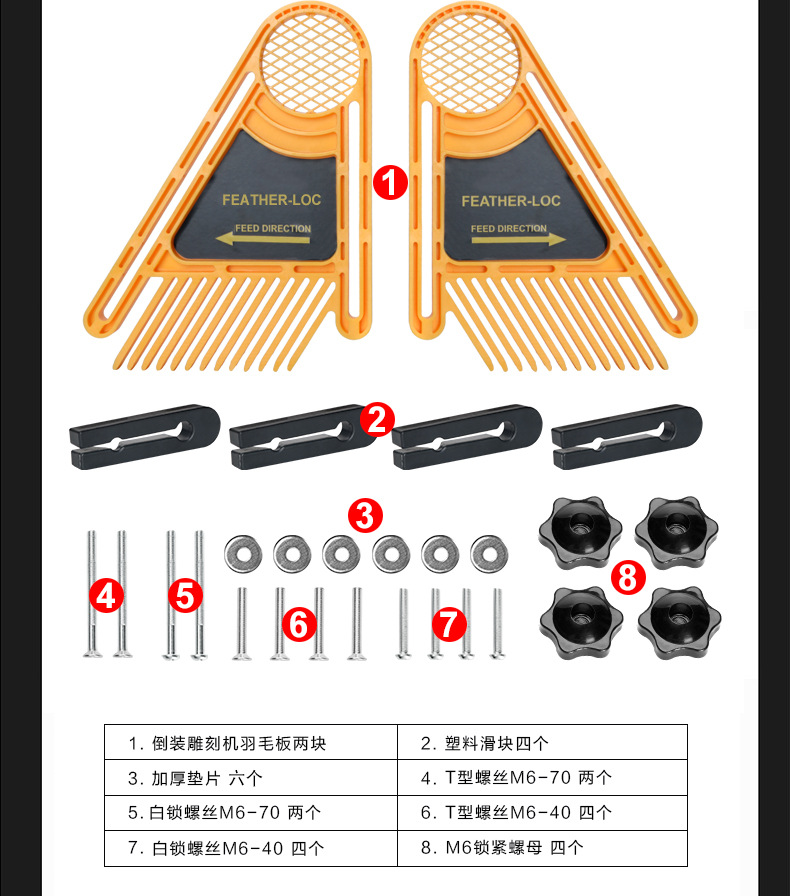 FEATHER-LOC
FEED DIRECTION

1

FEATHER-LOC
FEED DIRECTION

2

3

4 5 6 7

8

| 1. 倒装雕刻机羽毛板两块 | 2. 塑料滑块四个 |
|---|---|
| 3. 加厚垫片 六个 | 4. T型螺丝M6-70 两个 |
| 5. 白锁螺丝M6-70 两个 | 6. T型螺丝M6-40 四个 |
| 7. 白锁螺丝M6-40 四个 | 8. M6锁紧螺母 四个 |