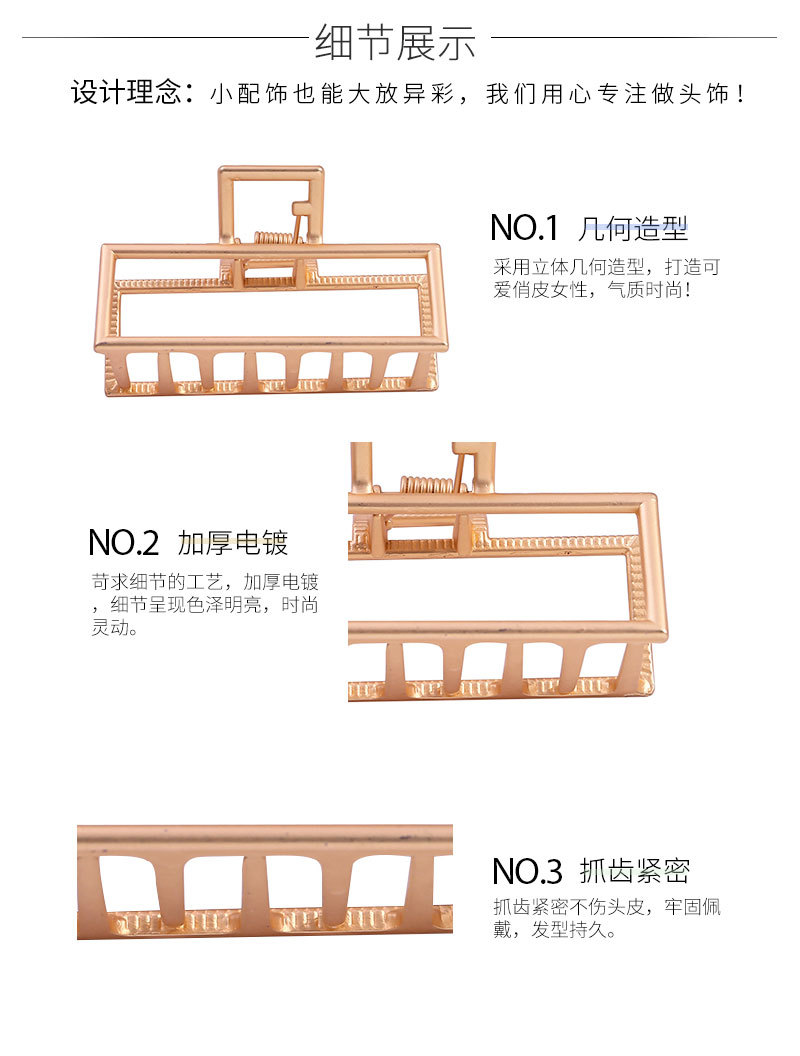 细节展示

设计理念：小配饰也能大放异彩，我们用心专注做头饰！

NO.1 几何造型

采用立体几何造型，打造可爱俏皮女性，气质时尚！

NO.2 加厚电镀

苛求细节的工艺，加厚电镀，细节呈现色泽明亮，时尚灵动。

NO.3 抓齿紧密

抓齿紧密不伤头皮，牢固佩戴，发型持久。