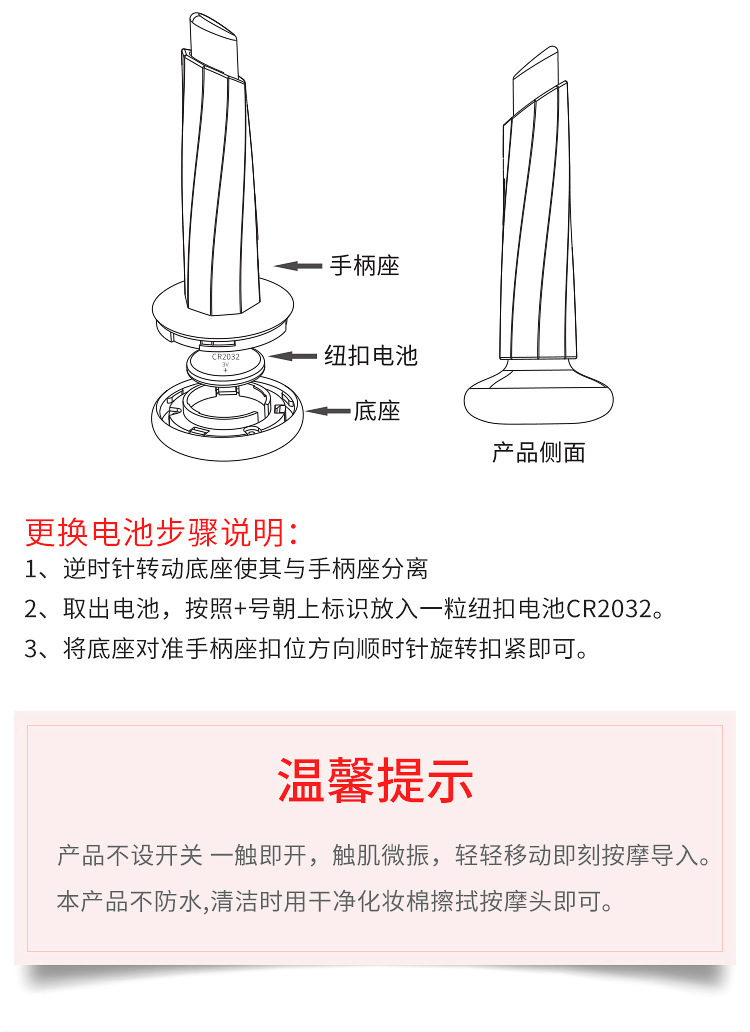 手柄座

CR2032 3V +

纽扣电池

底座

产品侧面

更换电池步骤说明：

1、逆时针转动底座使其与手柄座分离

2、取出电池，按照+号朝上标识放入一粒纽扣电池CR2032。

3、将底座对准手柄座扣位方向顺时针旋转扣紧即可。

温馨提示

产品不设开关 一触即开，触肌微振，轻轻移动即刻按摩导入。

本产品不防水,清洁时用干净化妆棉擦拭按摩头即可。