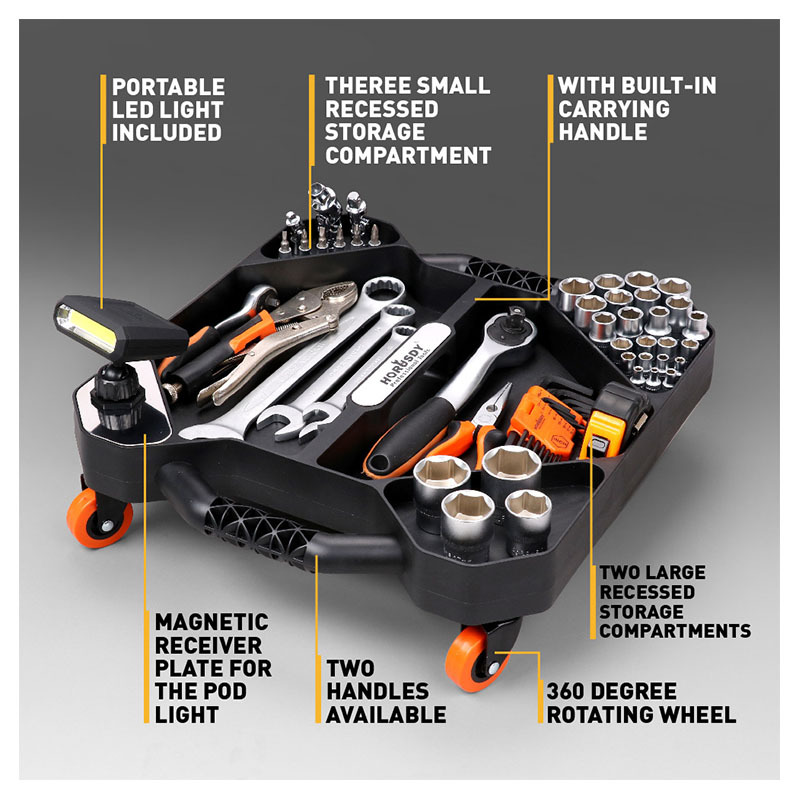 PORTABLE LED LIGHT INCLUDED

THEREE SMALL RECESSED STORAGE COMPARTMENT

WITH BUILT-IN CARRYING HANDLE

HORUSDY Professional Tools

TWO LARGE RECESSED STORAGE COMPARTMENTS

MAGNETIC RECEIVER PLATE FOR THE POD LIGHT

TWO HANDLES AVAILABLE

360 DEGREE ROTATING WHEEL