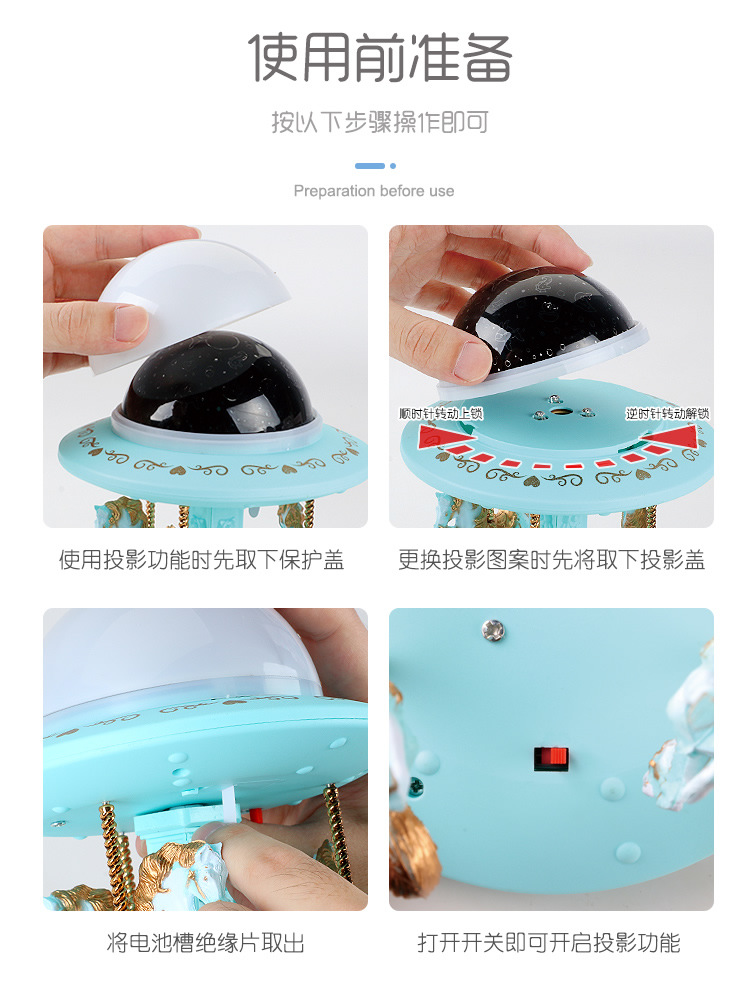 使用前准备

按以下步骤操作即可

Preparation before use

顺时针转动上锁

逆时针转动解锁

使用投影功能时先取下保护盖

更换投影图案时先将取下投影盖

将电池槽绝缘片取出

打开开关即可开启投影功能