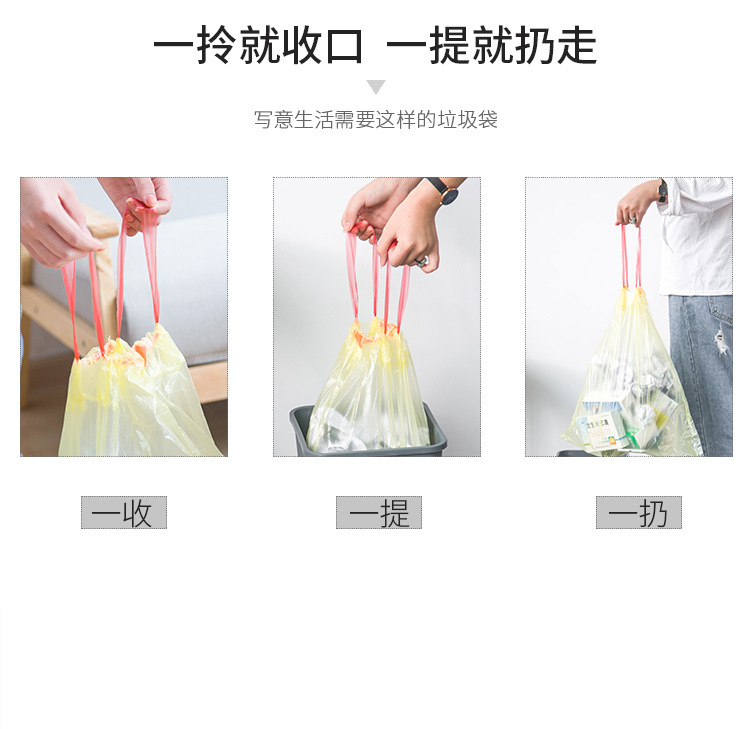 一拎就收口 一提就扔走

写意生活需要这样的垃圾袋

一收

一提

一扔