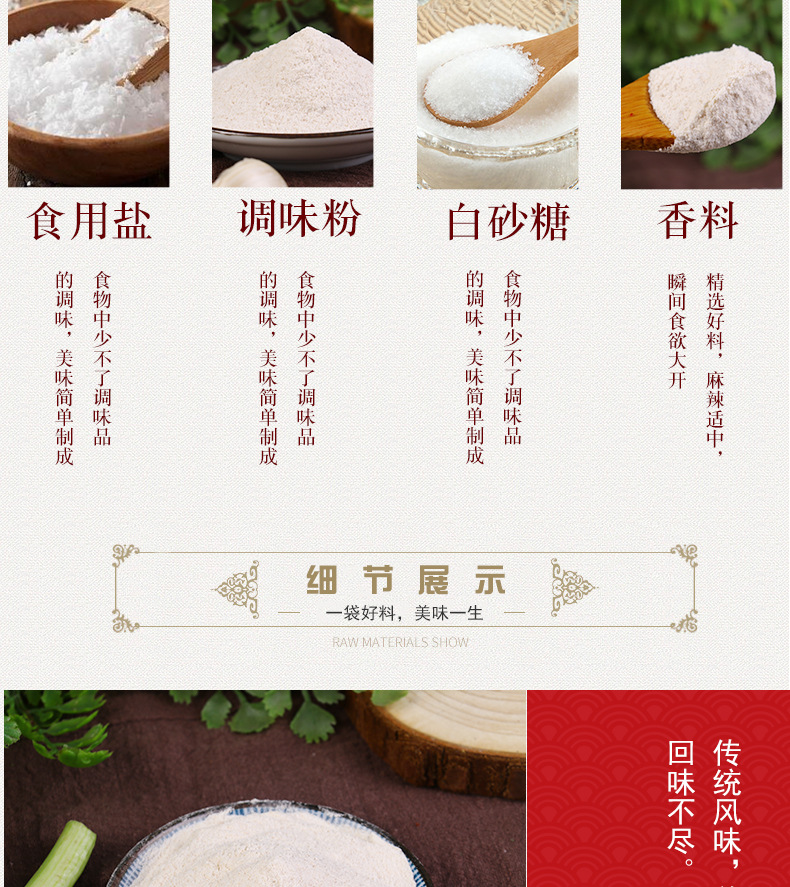 食用盐

食物中少不了调味品的调味，美味简单制成

调味粉

食物中少不了调味品的调味，美味简单制成

白砂糖

食物中少不了调味品的调味，美味简单制成

香料

精选好料，麻辣适中，瞬间食欲大开

细节展示

一袋好料，美味一生

RAW MATERIALS SHOW

传统风味，回味不尽。