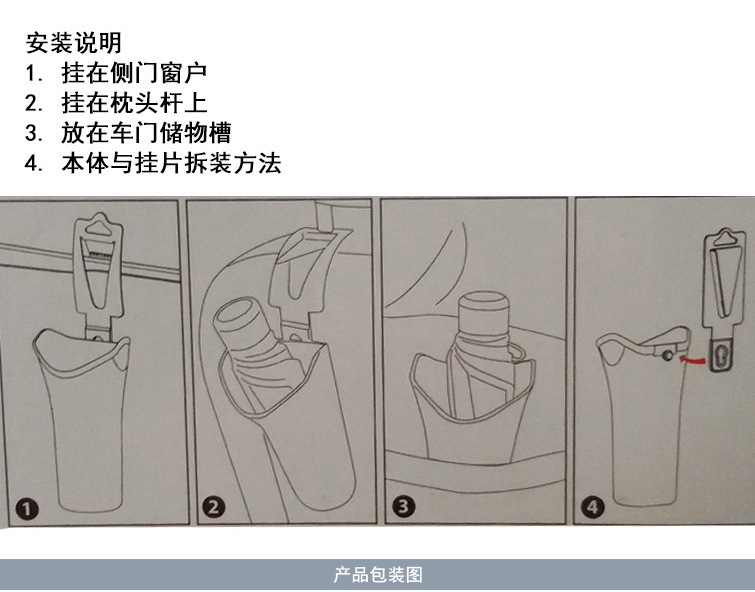 安装说明
1. 挂在侧门窗户
2. 挂在枕头杆上
3. 放在车门储物槽
4. 本体与挂片拆装方法

1

2

3

4

产品包装图