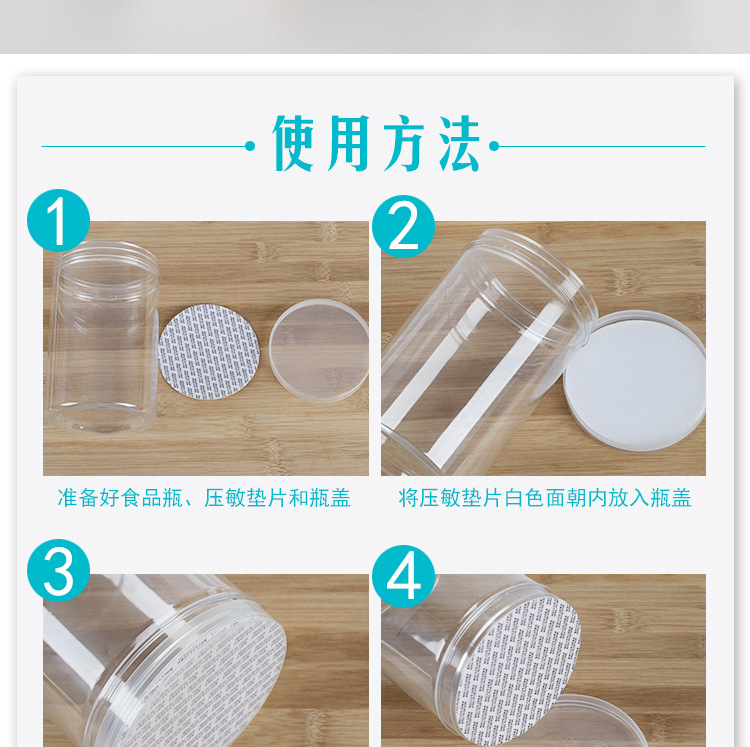 使用方法

1

准备好食品瓶、压敏垫片和瓶盖

2

将压敏垫片白色面朝内放入瓶盖

3

4