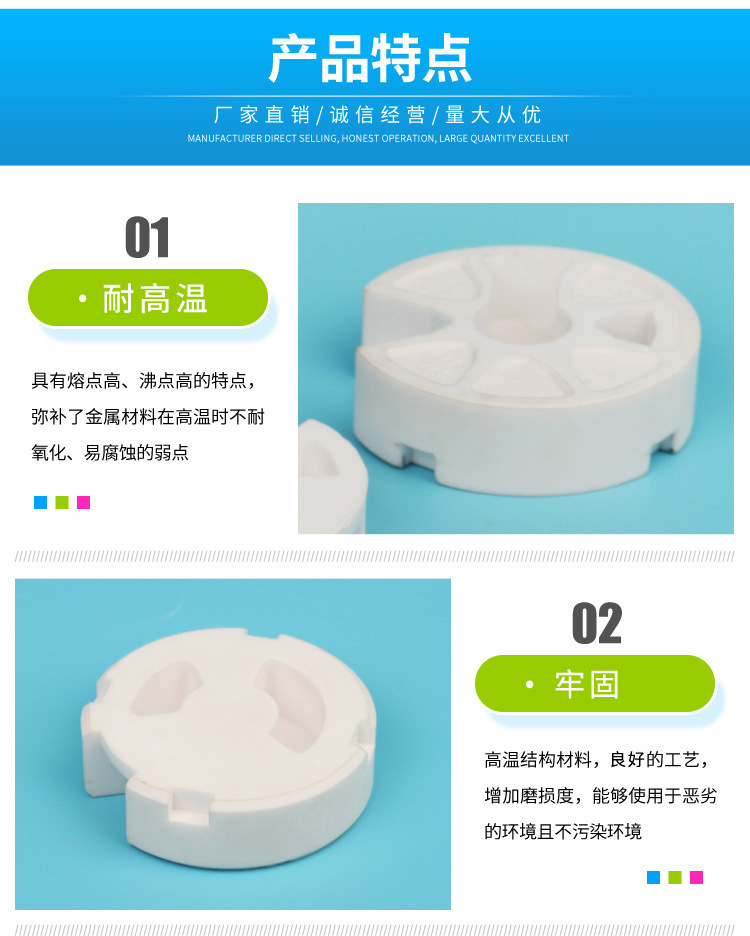 产品特点

厂家直销/诚信经营/量大从优

MANUFACTURER DIRECT SELLING, HONEST OPERATION, LARGE QUANTITY EXCELLENT

01

· 耐高温

具有熔点高、沸点高的特点，弥补了金属材料在高温时不耐氧化、易腐蚀的弱点

02

· 牢固

高温结构材料，良好的工艺，增加磨损度，能够使用于恶劣的环境且不污染环境