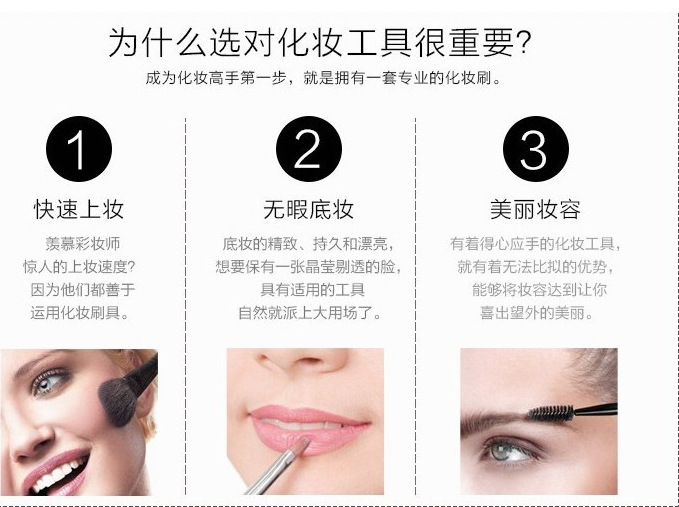 为什么选对化妆工具很重要?
成为化妆高手第一步，就是拥有一套专业的化妆刷。

1
快速上妆
羡慕彩妆师
惊人的上妆速度?
因为他们都善于
运用化妆刷具。

2
无暇底妆
底妆的精致、持久和漂亮,
想要保有一张晶莹剔透的脸,
具有适用的工具
自然就派上大用场了。

3
美丽妆容
有着得心应手的化妆工具,
就有着无法比拟的优势,
能够将妆容达到让你
喜出望外的美丽。