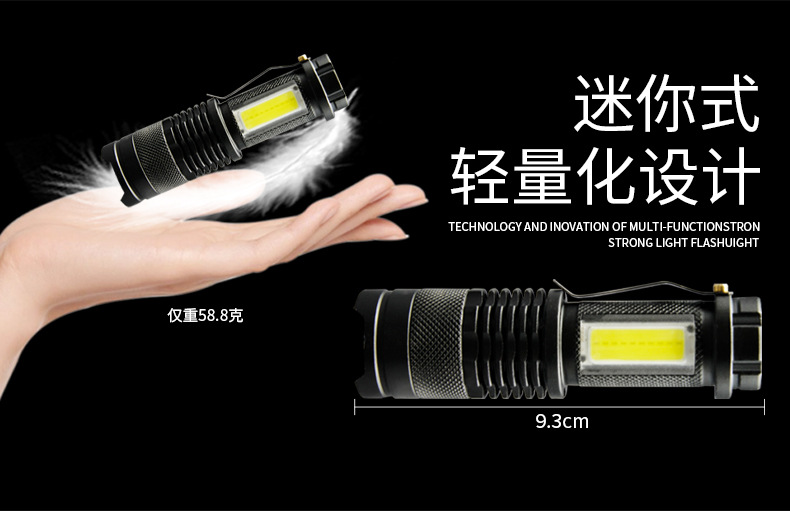 迷你式
轻量化设计

TECHNOLOGY AND INOVATION OF MULTI-FUNCTIONSTRON STRONG LIGHT FLASHUIGHT

仅重58.8克

9.3cm