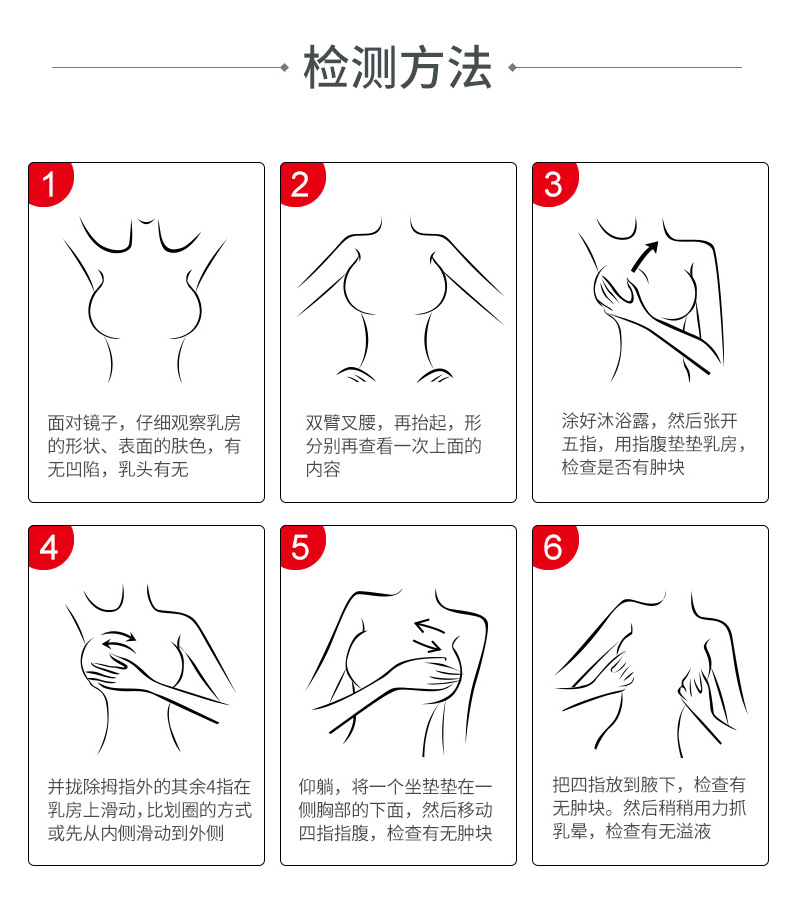 检测方法

1

面对镜子，仔细观察乳房的形状、表面的肤色，有无凹陷，乳头有无

2

双臂叉腰，再抬起，形分别再查看一次上面的内容

3

涂好沐浴露，然后张开五指，用指腹垫垫乳房，检查是否有肿块

4

并拢除拇指外的其余4指在乳房上滑动，比划圈的方式或先从内侧滑动到外侧

5

仰躺，将一个坐垫垫在一侧胸部的下面，然后移动四指指腹，检查有无肿块

6

把四指放到腋下，检查有无肿块。然后稍稍用力抓乳晕，检查有无溢液