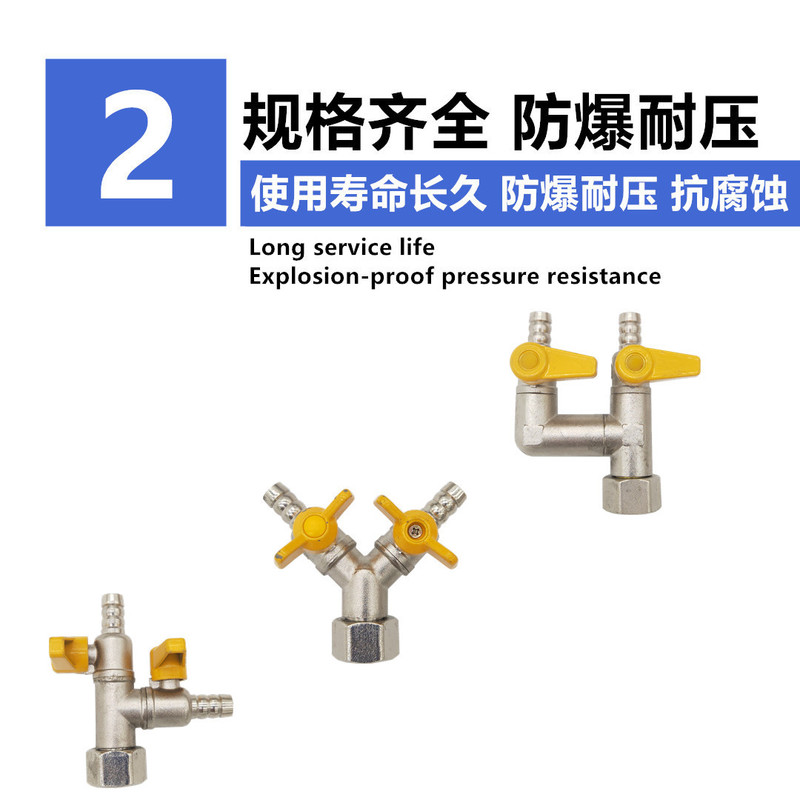 2

规格齐全 防爆耐压

使用寿命长久 防爆耐压 抗腐蚀

Long service life
Explosion-proof pressure resistance