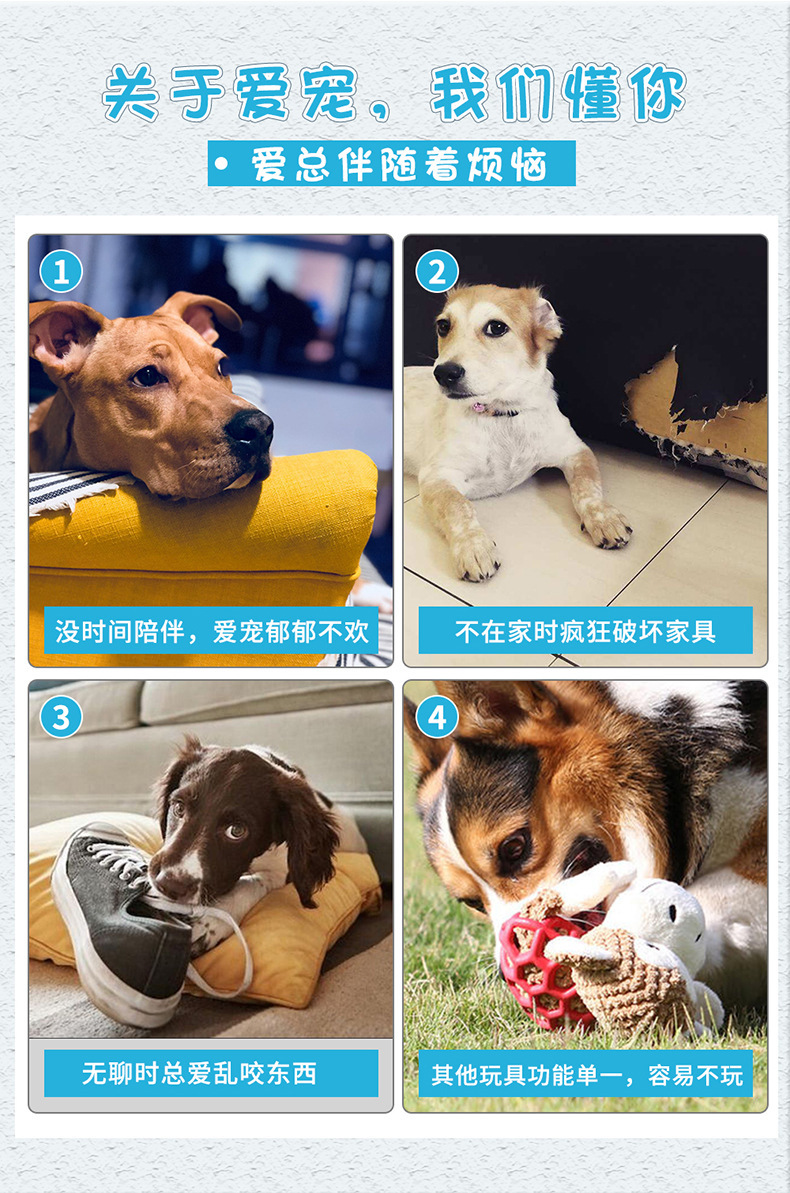 关于爱宠，我们懂你

• 爱总伴随着烦恼

1
没时间陪伴，爱宠郁郁不欢

2
不在家时疯狂破坏家具

3
无聊时总爱乱咬东西

4
其他玩具功能单一，容易不玩