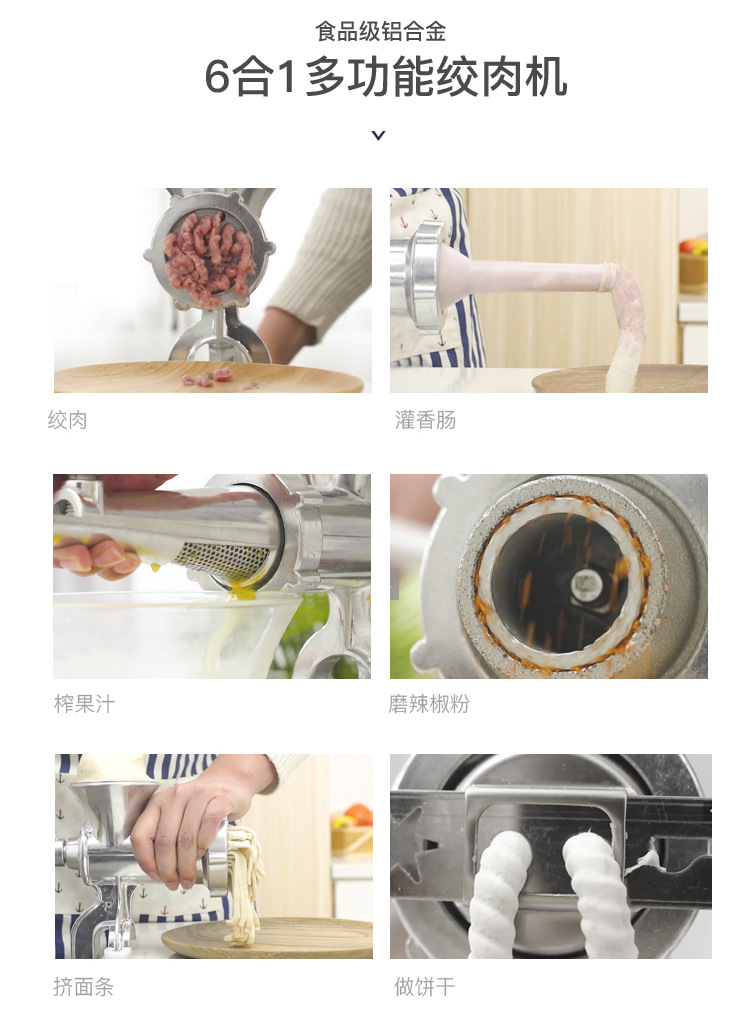 食品级铝合金

6合1多功能绞肉机

绞肉

灌香肠

榨果汁

磨辣椒粉

挤面条

做饼干