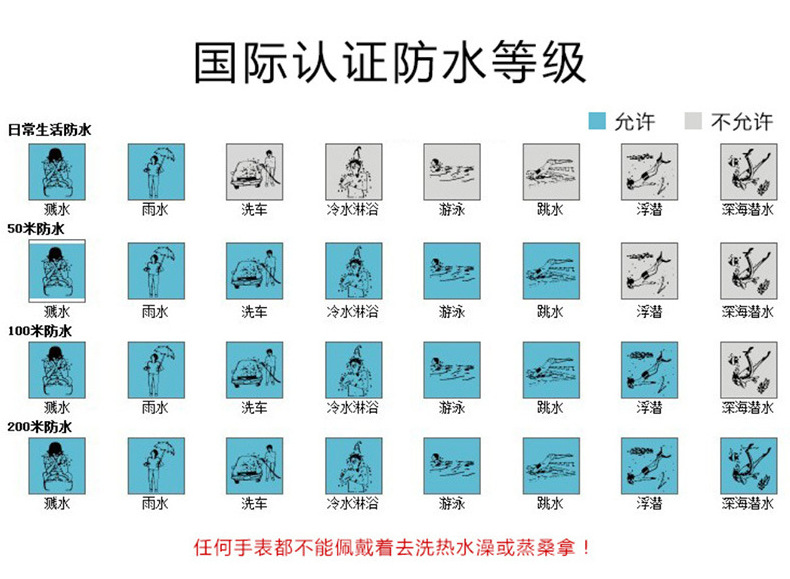 国际认证防水等级

允许　不允许

日常生活防水

溅水　雨水　洗车　冷水淋浴　游泳　跳水　浮潜　深海潜水

50米防水

溅水　雨水　洗车　冷水淋浴　游泳　跳水　浮潜　深海潜水

100米防水

溅水　雨水　洗车　冷水淋浴　游泳　跳水　浮潜　深海潜水

200米防水

溅水　雨水　洗车　冷水淋浴　游泳　跳水　浮潜　深海潜水

任何手表都不能佩戴着去洗热水澡或蒸桑拿！