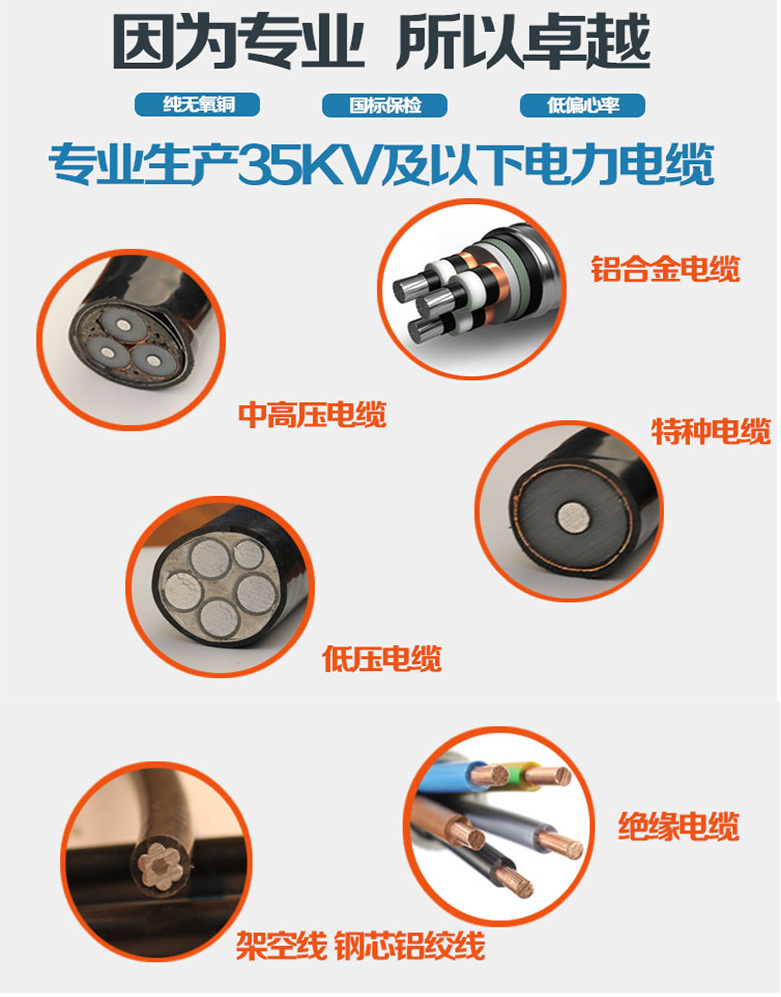 因为专业 所以卓越

纯无氧铜

国标保检

低偏心率

专业生产35KV及以下电力电缆

铝合金电缆

中高压电缆

特种电缆

低压电缆

绝缘电缆

架空线 钢芯铝绞线