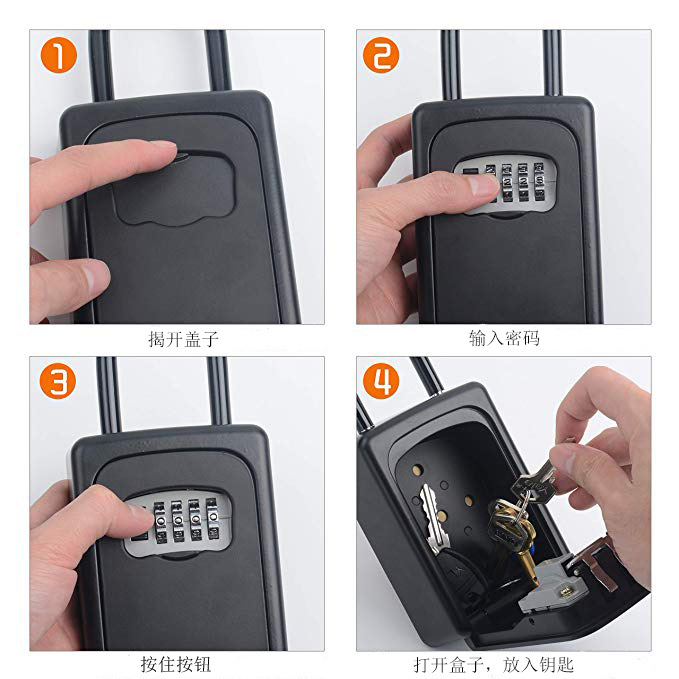 1

揭开盖子

2

输入密码

3

按住按钮

4

打开盒子，放入钥匙