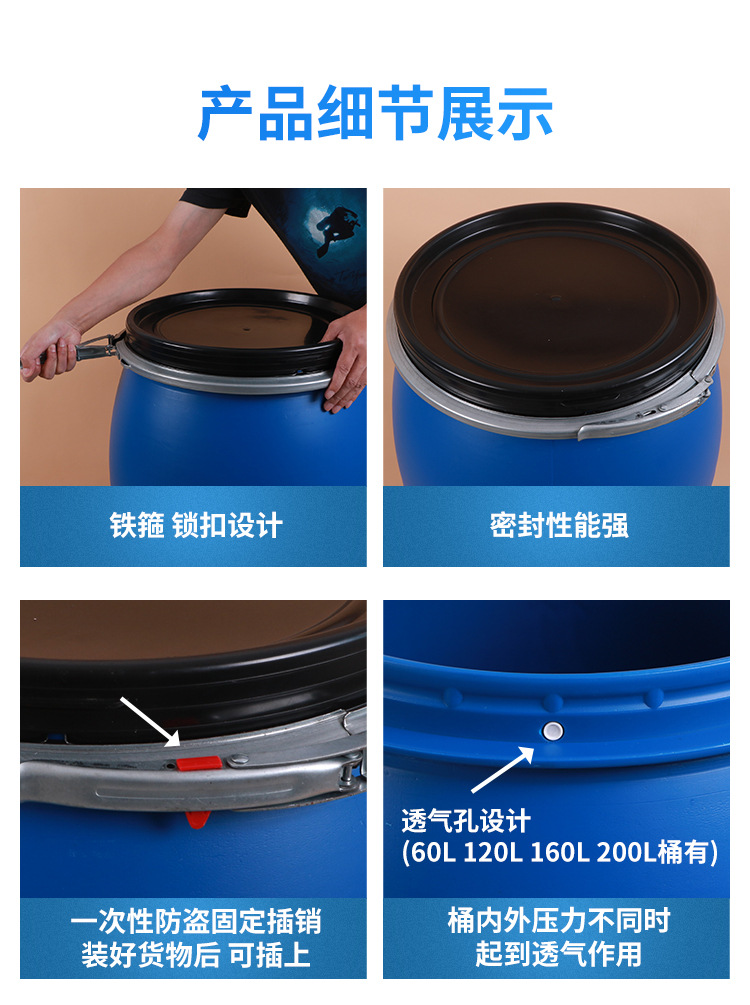 产品细节展示

铁箍 锁扣设计

密封性能强

一次性防盗固定插销
装好货物后 可插上

透气孔设计
(60L 120L 160L 200L桶有)

桶内外压力不同时
起到透气作用