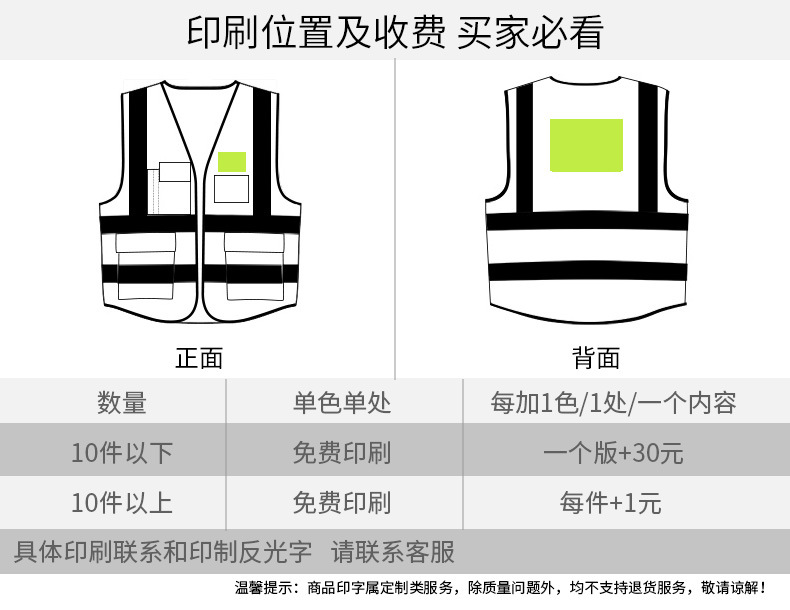 印刷位置及收费 买家必看

正面

背面

| 数量 | 单色单处 | 每加1色/1处/一个内容 |
|---|---|---|
| 10件以下 | 免费印刷 | 一个版+30元 |
| 10件以上 | 免费印刷 | 每件+1元 |

具体印刷联系和印制反光字 请联系客服

温馨提示：商品印字属定制类服务，除质量问题外，均不支持退货服务，敬请谅解！