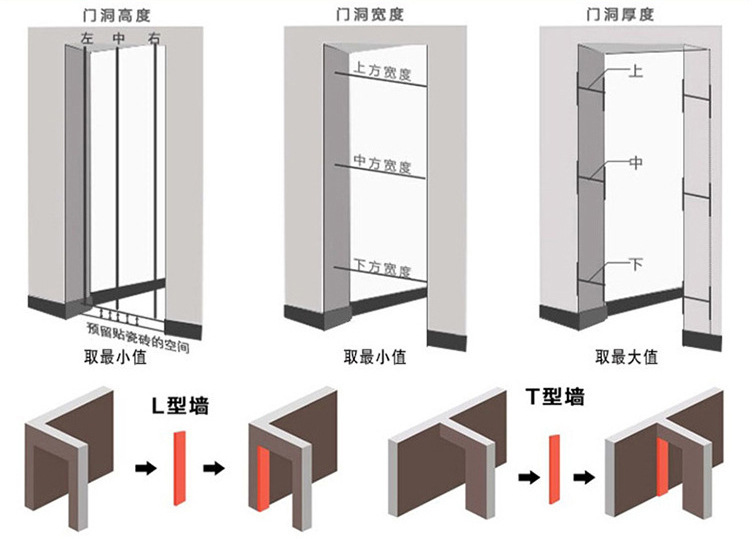 门洞高度

左 中 右

预留贴瓷砖的空间

取最小值

门洞宽度

上方宽度

中方宽度

下方宽度

取最小值

门洞厚度

上

中

下

取最大值

L型墙

T型墙