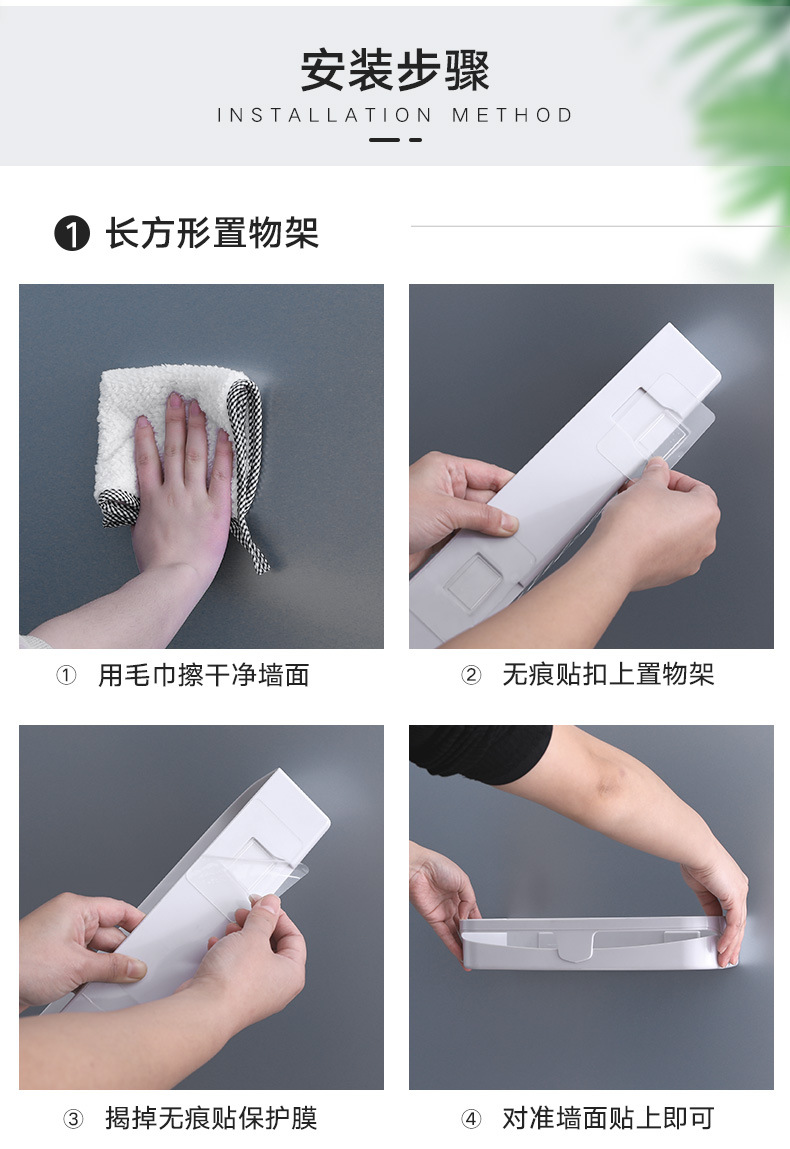 安装步骤
INSTALLATION METHOD

❶ 长方形置物架

① 用毛巾擦干净墙面

② 无痕贴扣上置物架

③ 揭掉无痕贴保护膜

④ 对准墙面贴上即可