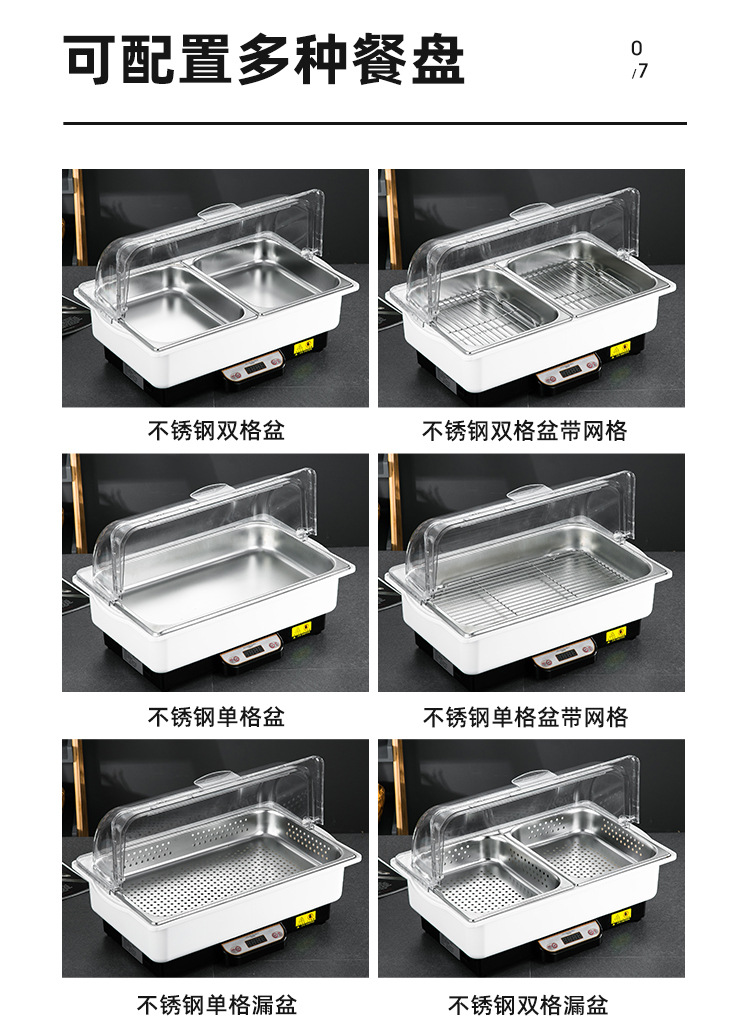 可配置多种餐盘

0
/7

不锈钢双格盆

不锈钢双格盆带网格

不锈钢单格盆

不锈钢单格盆带网格

不锈钢单格漏盆

不锈钢双格漏盆