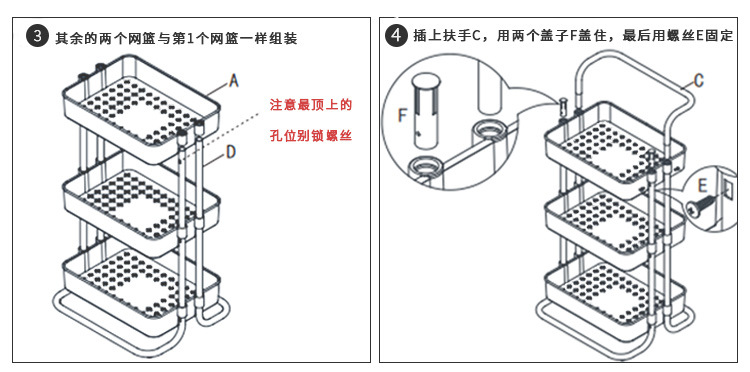 3 其余的两个网篮与第1个网篮一样组装

A

注意最顶上的

孔位别锁螺丝

D

4 插上扶手C，用两个盖子F盖住，最后用螺丝E固定

F

C

E