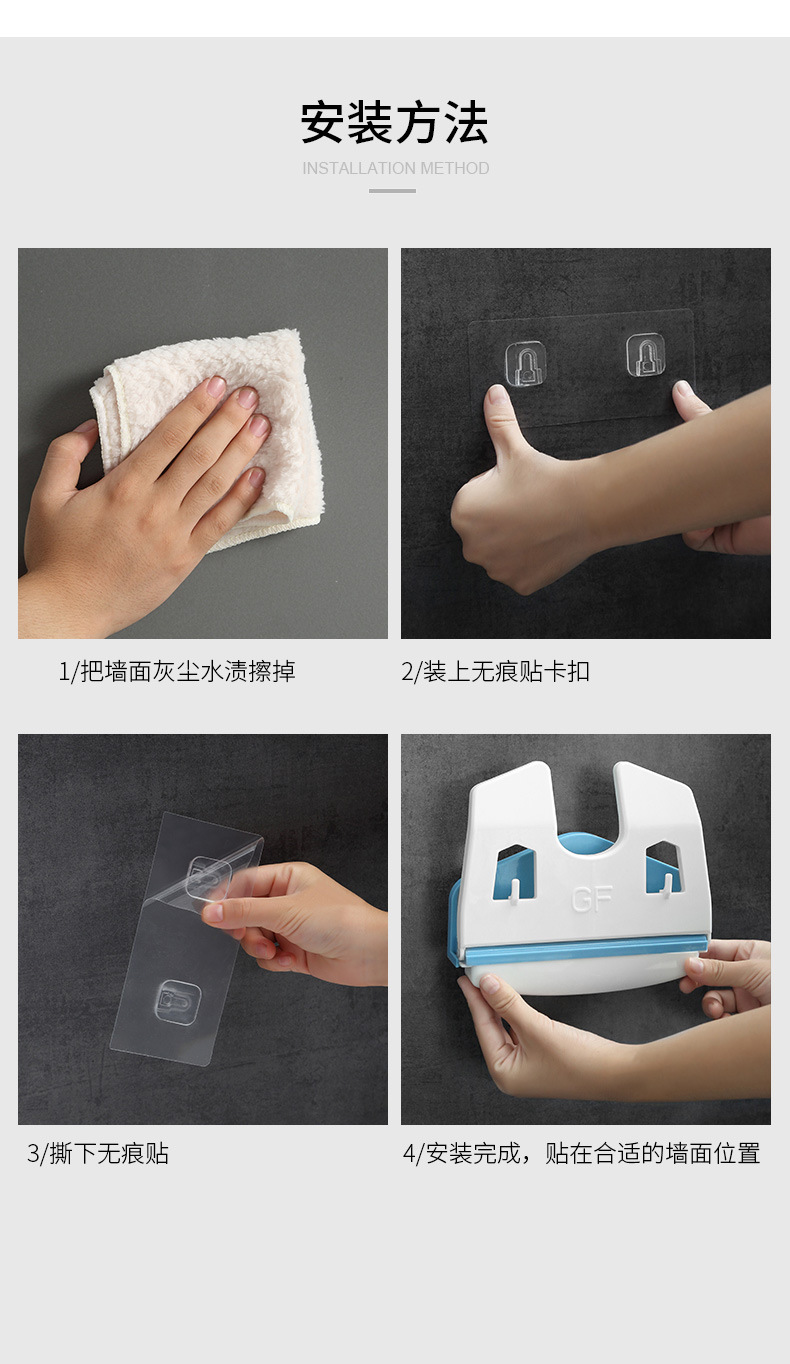 安装方法
INSTALLATION METHOD

1/把墙面灰尘水渍擦掉

2/装上无痕贴卡扣

3/撕下无痕贴

GF

4/安装完成，贴在合适的墙面位置