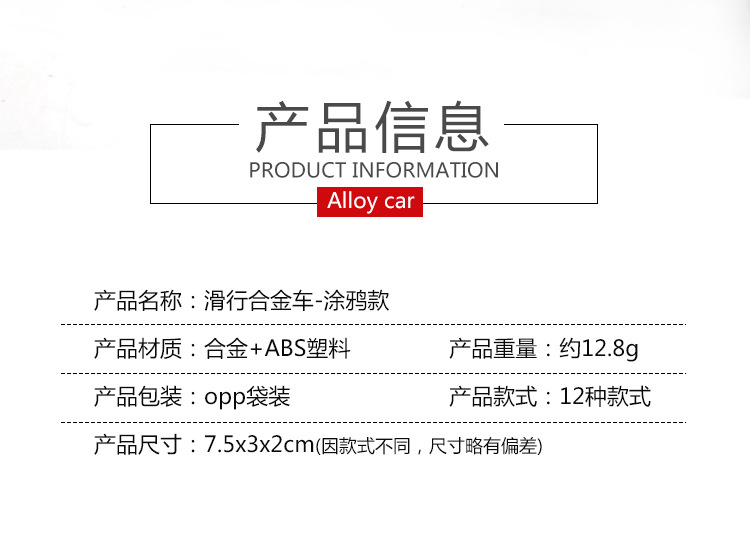 产品信息
PRODUCT INFORMATION
Alloy car

产品名称：滑行合金车-涂鸦款

产品材质：合金+ABS塑料
产品重量：约12.8g

产品包装：opp袋装
产品款式：12种款式

产品尺寸：7.5x3x2cm(因款式不同，尺寸略有偏差)