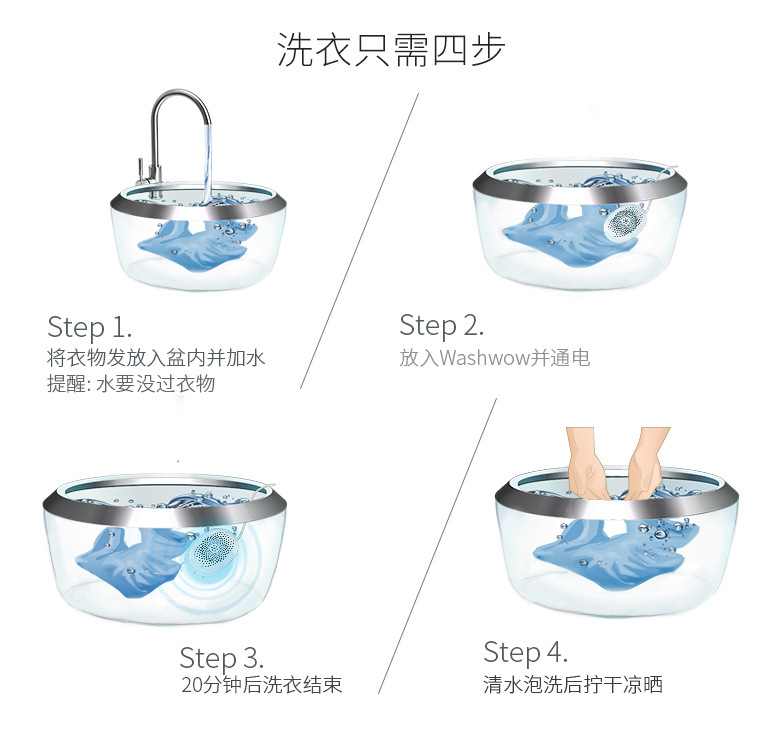 洗衣只需四步

Step 1.
将衣物发放入盆内并加水
提醒: 水要没过衣物

Step 2.
放入Washwow并通电

Step 3.
20分钟后洗衣结束

Step 4.
清水泡洗后拧干凉晒