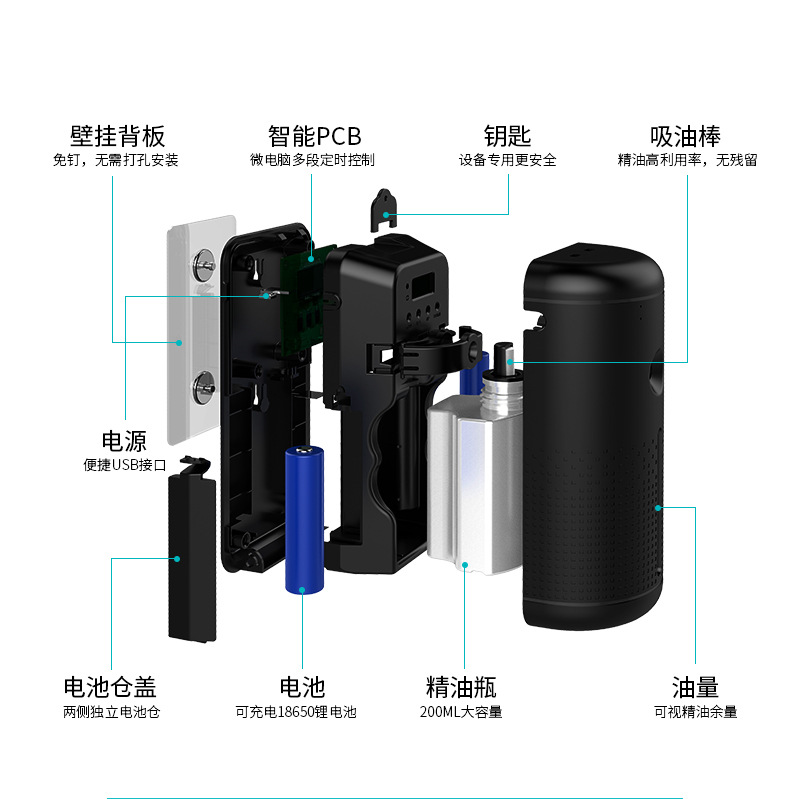 壁挂背板
免钉，无需打孔安装

智能PCB
微电脑多段定时控制

钥匙
设备专用更安全

吸油棒
精油高利用率，无残留

电源
便捷USB接口

电池仓盖
两侧独立电池仓

电池
可充电18650锂电池

精油瓶
200ML大容量

油量
可视精油余量